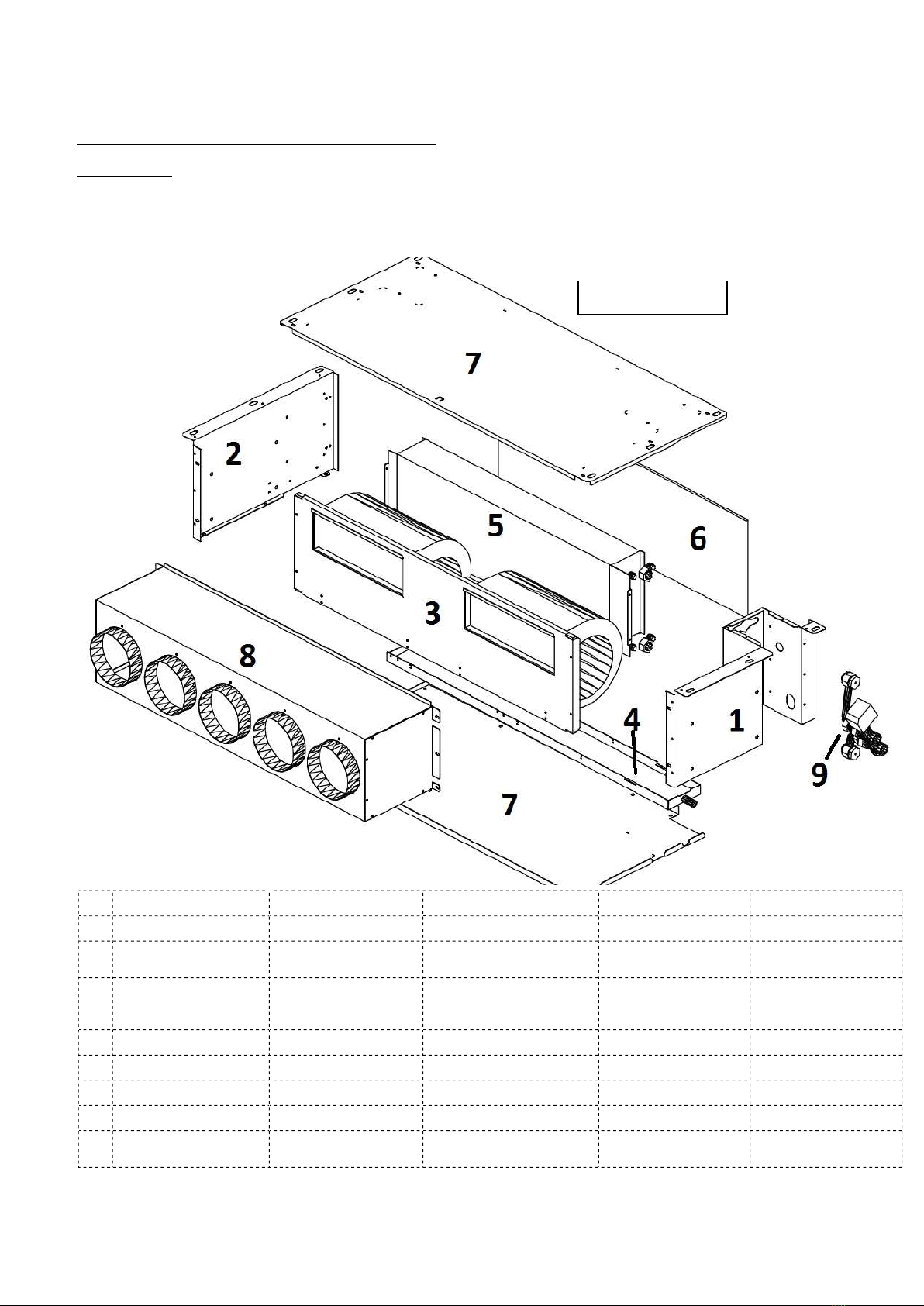 7

2

5

6

3

8

4

1

9

7