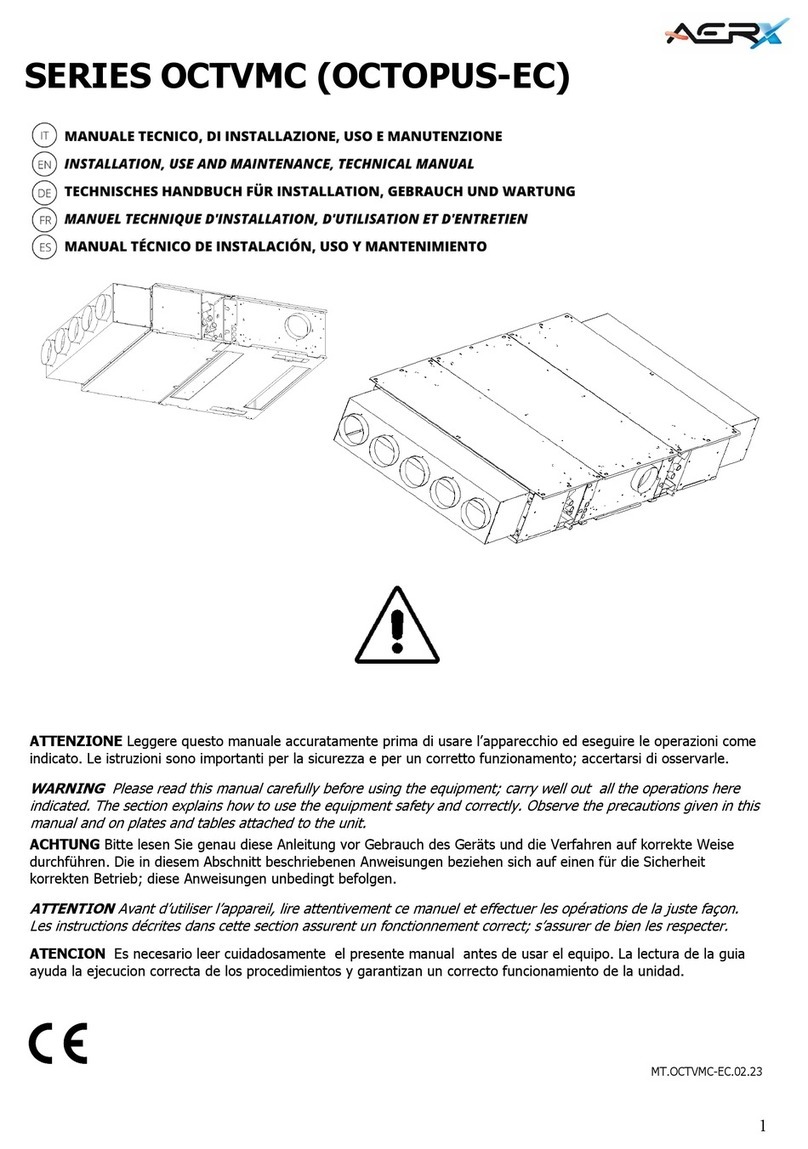 AERX

SERIES OCTVMC (OCTOPUS-EC)

IT MANUALE TECNICO, DI INSTALLAZIONE, USO E MANUTENZIONE
EN INSTALLATION, USE AND MAINTENANCE, TECHNICAL MANUAL
DE TECHNISCHES HANDBUCH FÜR INSTALLATION, GEBRAUCH UND WARTUNG
FR MANUEL TECHNIQUE D'INSTALLATION, D'UTILISATION ET D'ENTRETIEN
ES MANUAL TÉCNICO DE INSTALACIÓN, USO Y MANTENIMIENTO

ATTENZIONE Leggere questo manuale accuratamente prima di usare l'apparecchio ed eseguire le operazioni come indicato. Le istruzioni sono importanti per la sicurezza e per un corretto funzionamento; accertarsi di osservarle.

WARNING Please read this manual carefully before using the equipment; carry well out all the operations here indicated. The section explains how to use the equipment safety and correctly. Observe the precautions given in this manual and on plates and tables attached to the unit.

ACHTUNG Bitte lesen Sie genau diese Anleitung vor Gebrauch des Geräts und die Verfahren auf korrekte Weise durchführen. Die in diesem Abschnitt beschriebenen Anweisungen beziehen sich auf einen für die Sicherheit korrekten Betrieb; diese Anweisungen unbedingt befolgen.

ATTENTION Avant d'utiliser l'appareil, lire attentivement ce manuel et effectuer les opérations de la juste façon. Les instructions décrites dans cette section assurent un fonctionnement correct; s'assurer de bien les respecter.

ATENCION Es necesario leer cuidadosamente el presente manual antes de usar el equipo. La lectura de la guia ayuda la ejecucion correcta de los procedimientos y garantizan un correcto funcionamiento de la unidad.

CE

MT.OCTVMC-EC.02.23

1