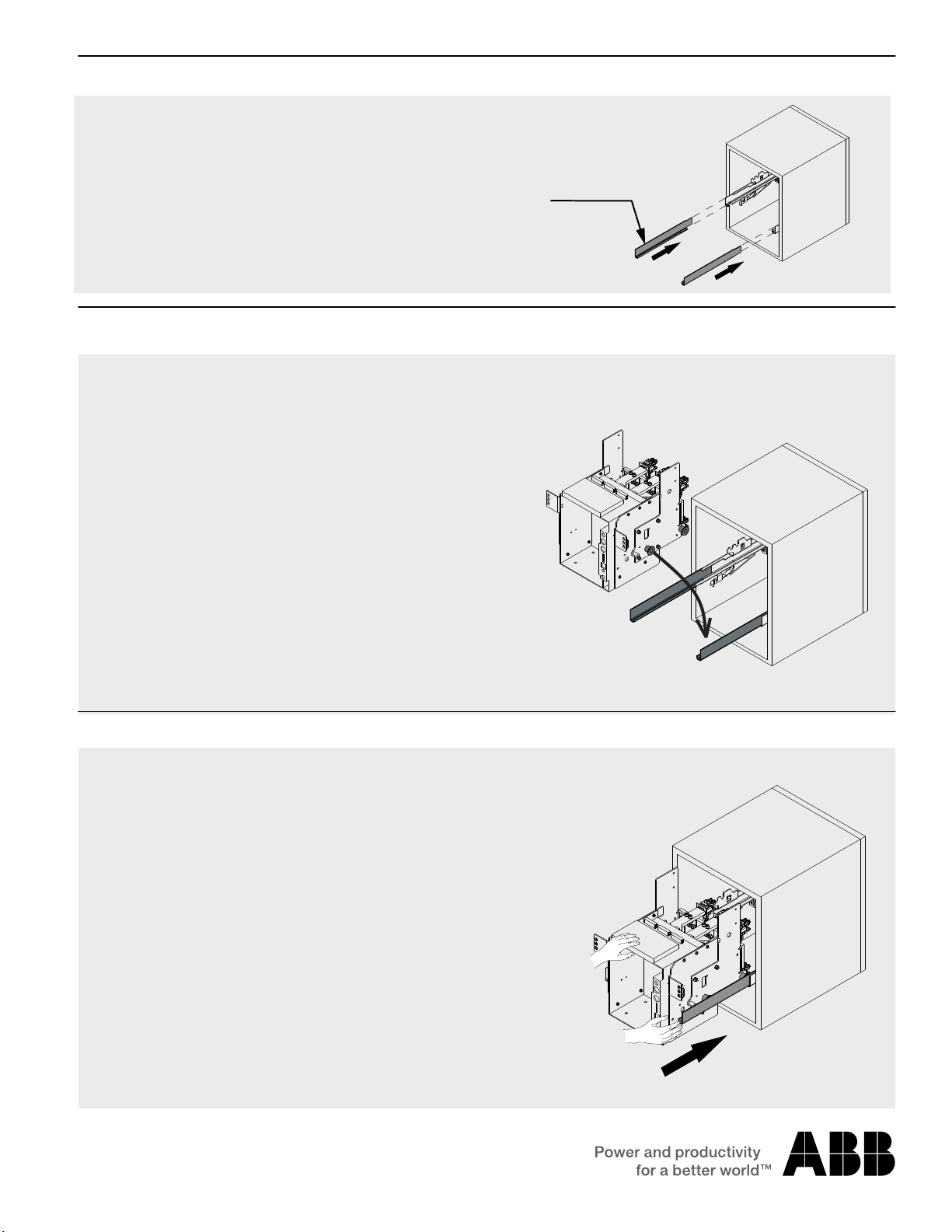 Power and productivity
for a better world™

ABB