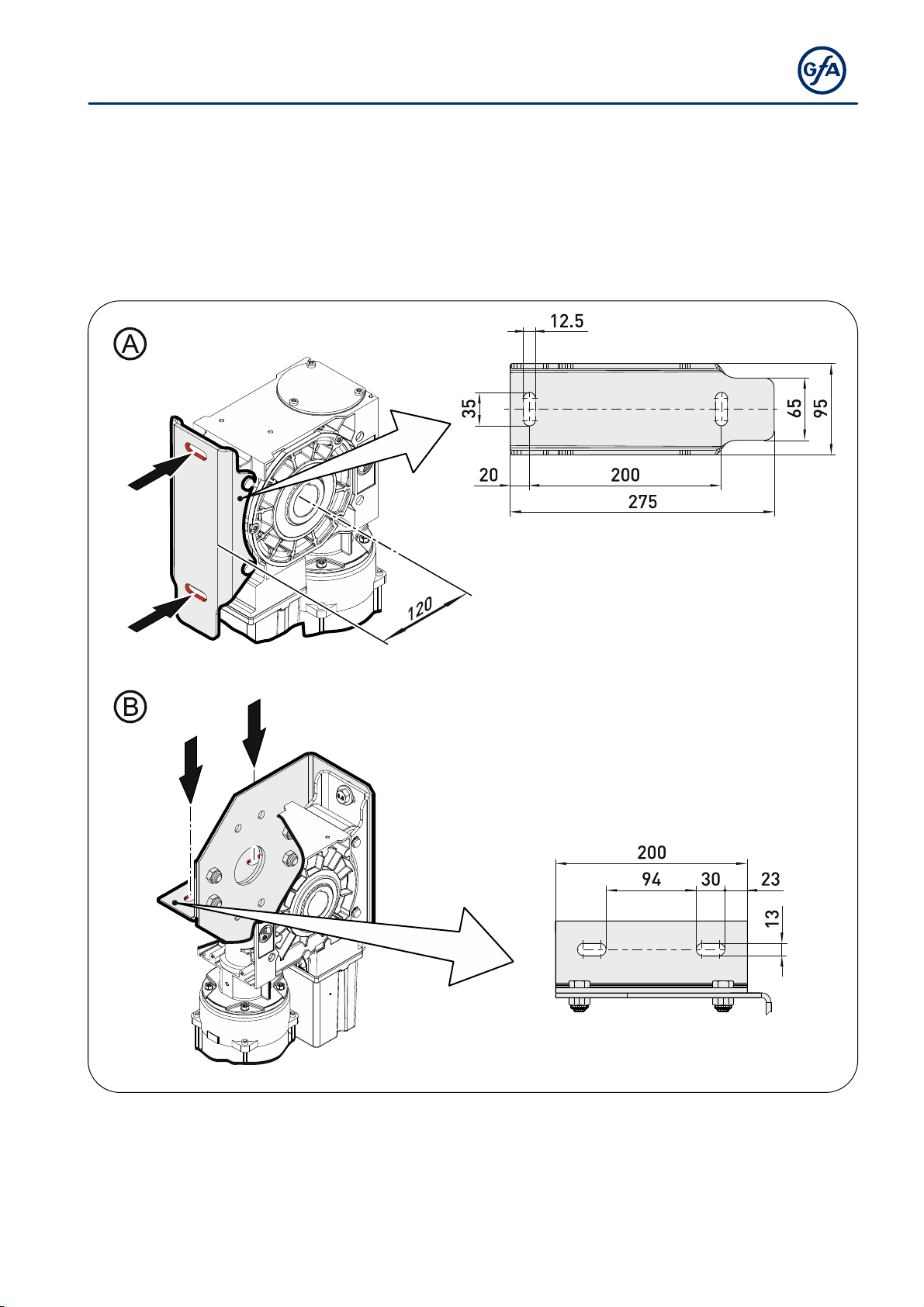 GfA

A

12.5

35

65

95

20

200

275

120

B

200

94

30

23

13