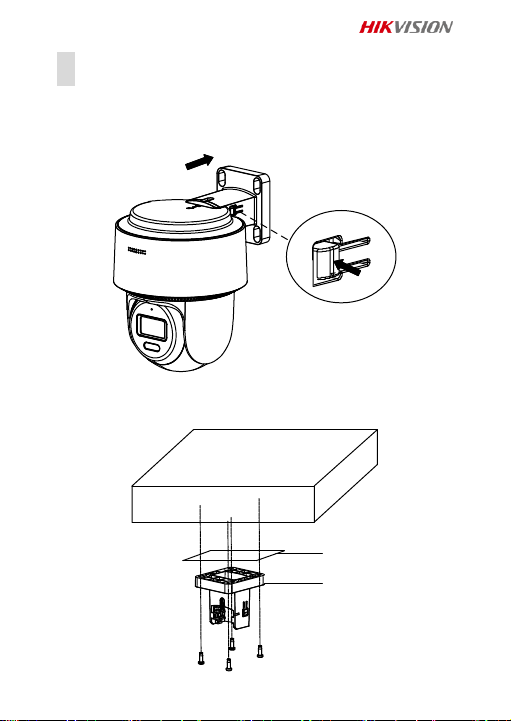 HIKVISION