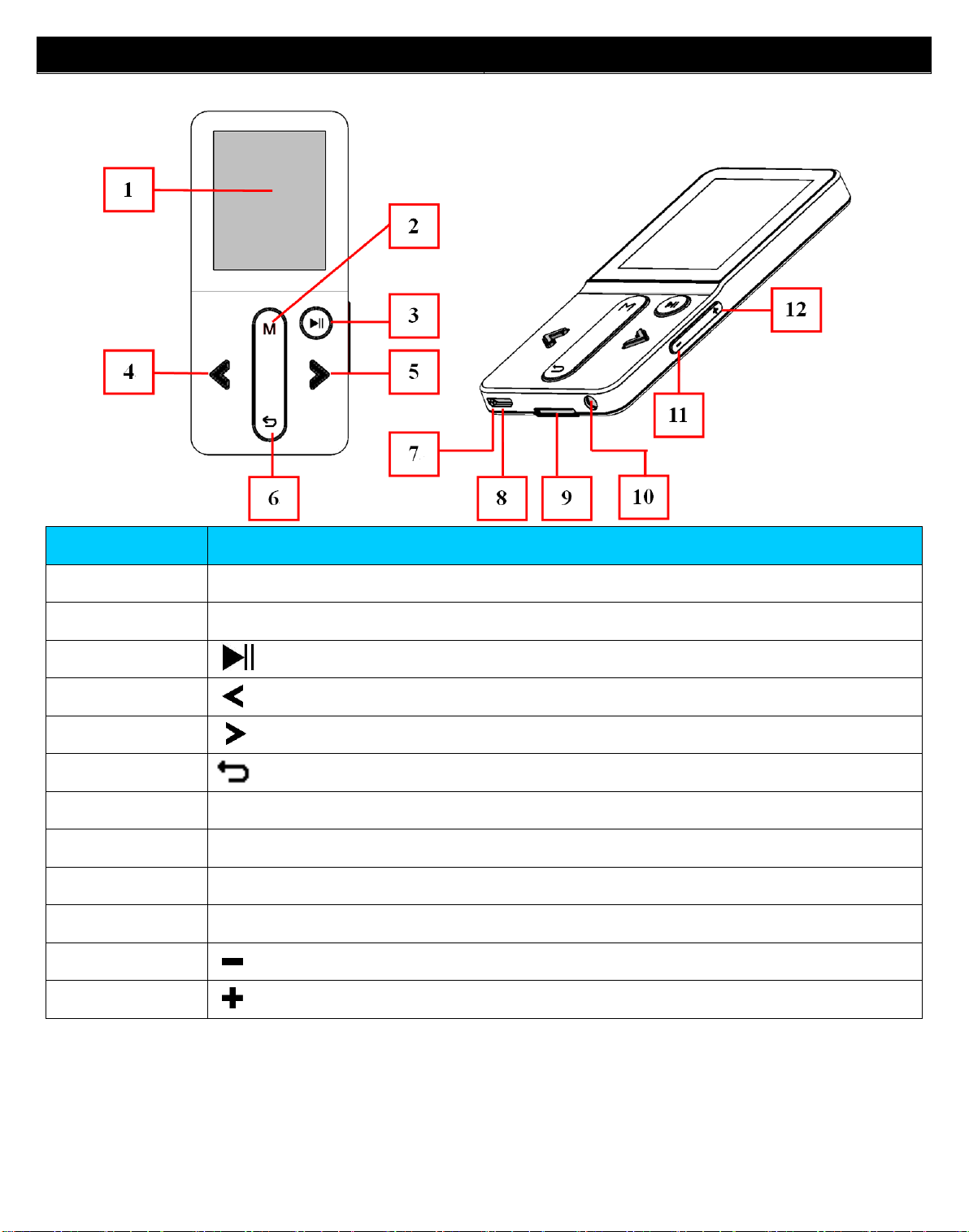 1

2

M

3

4

5

6

7

8

9

10

11

12