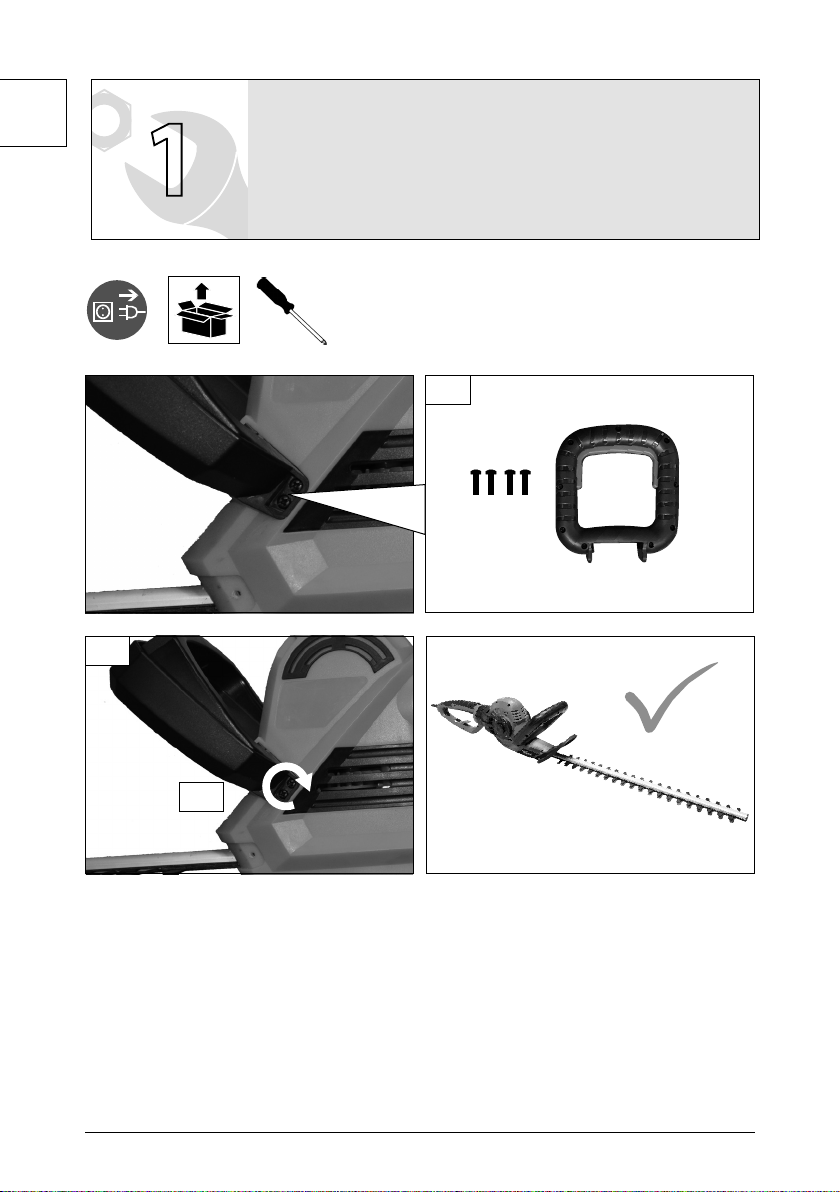 1