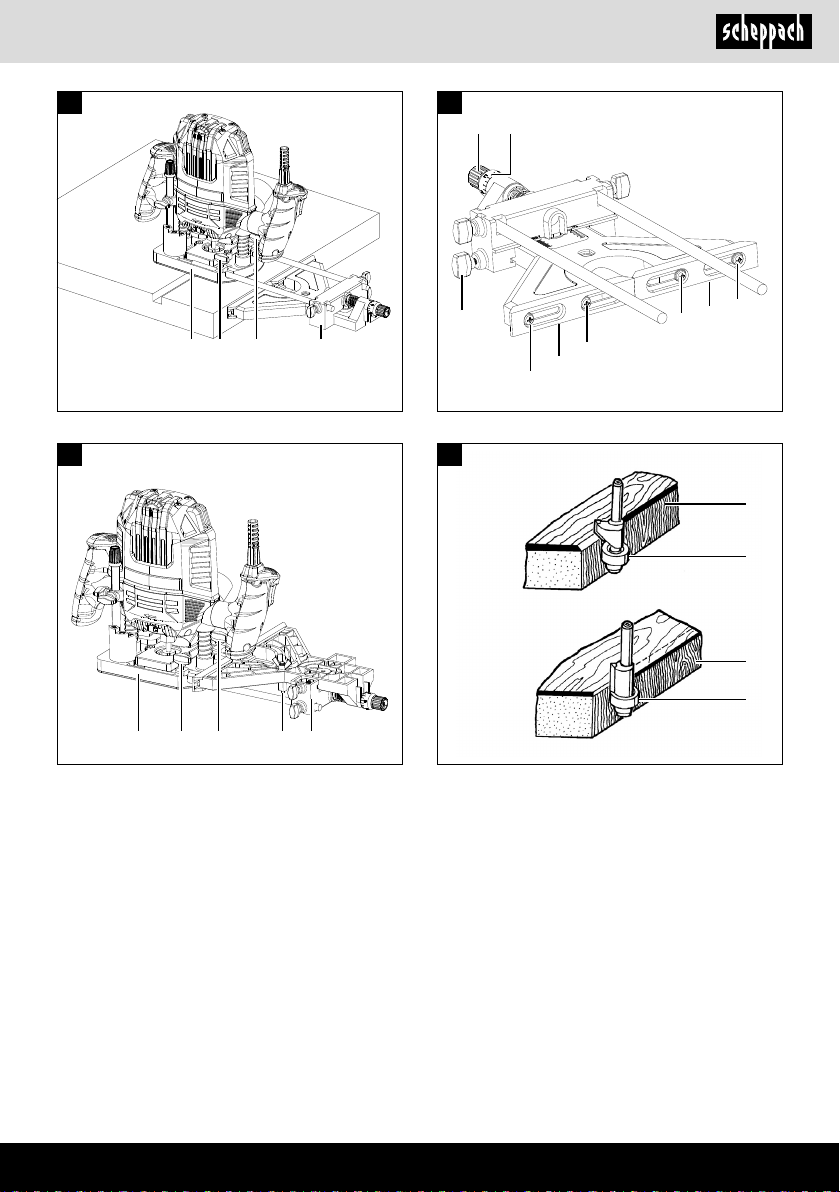 scheppach