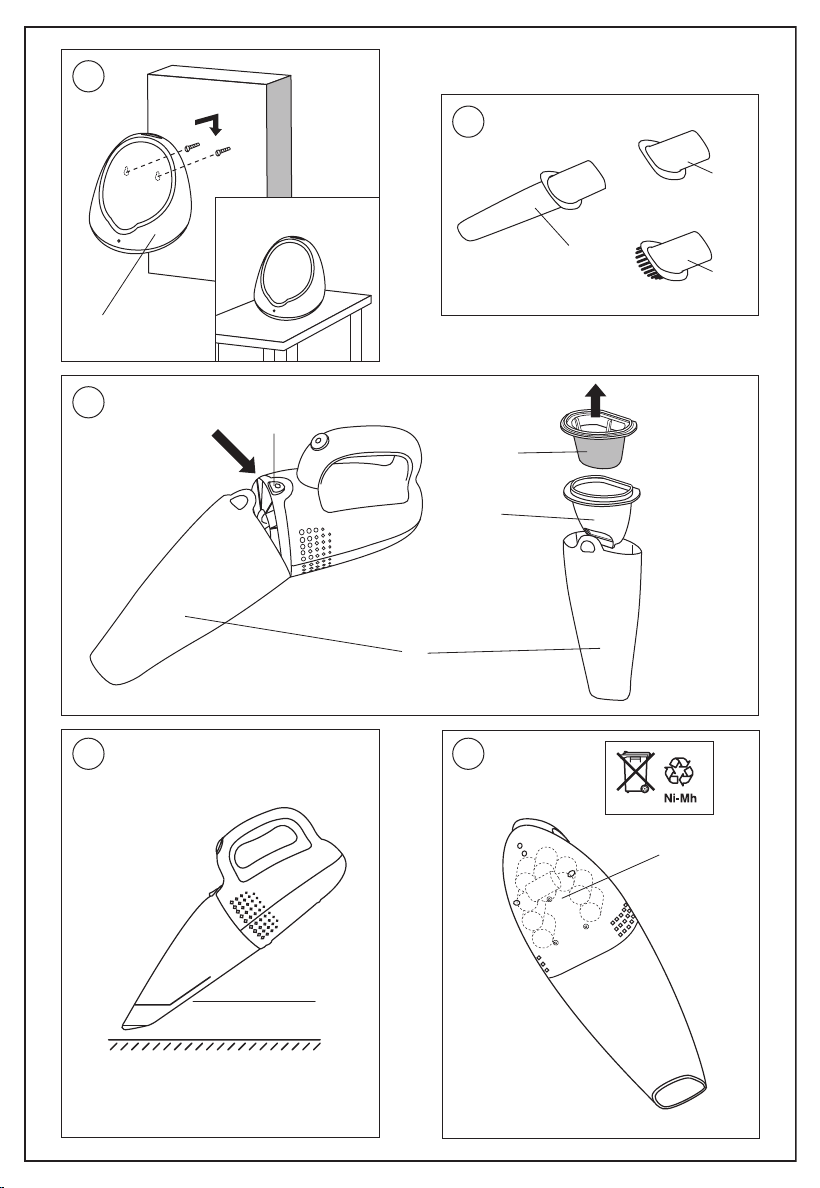 Ni-Mh