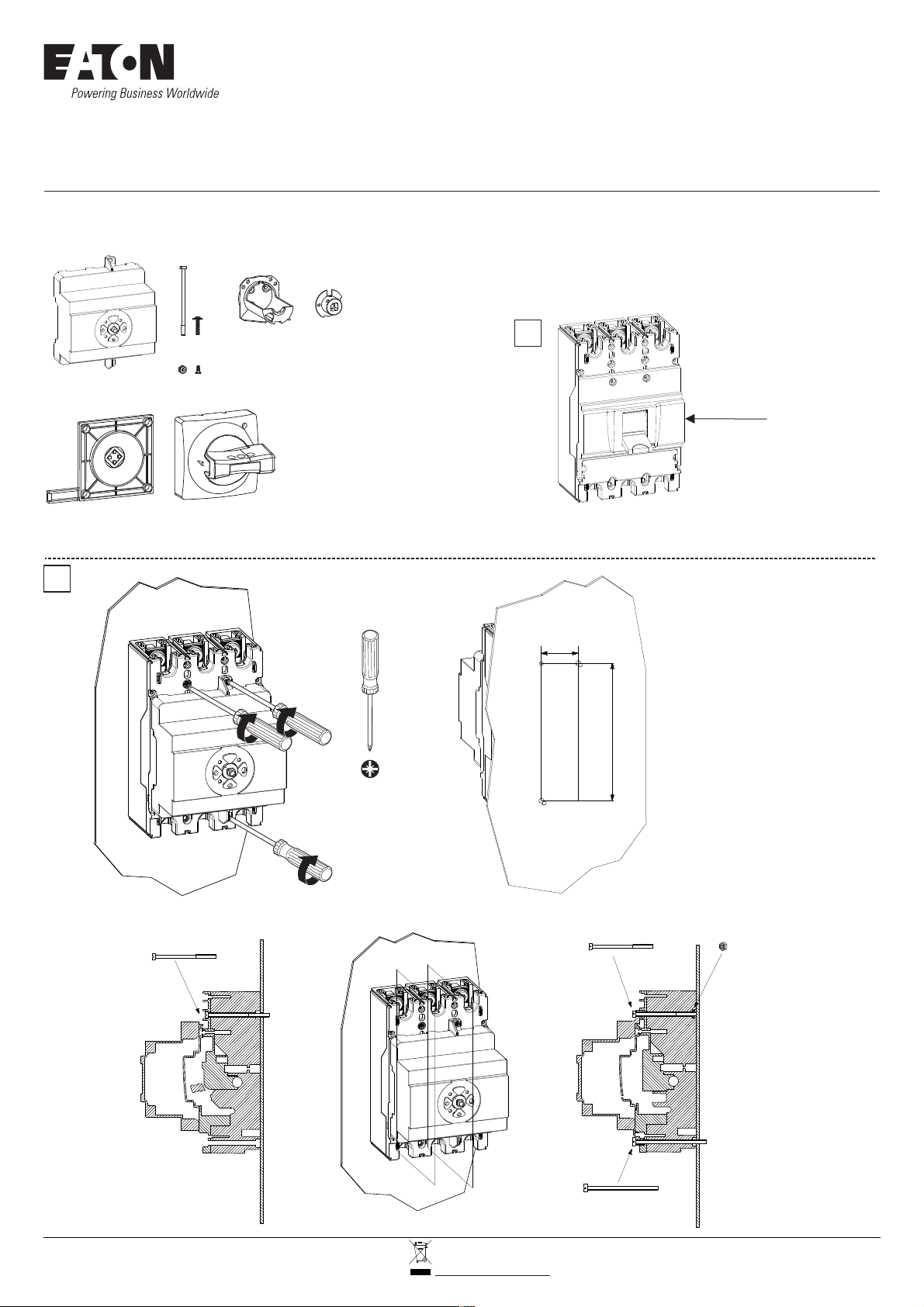 EATON
Powering Business Worldwide