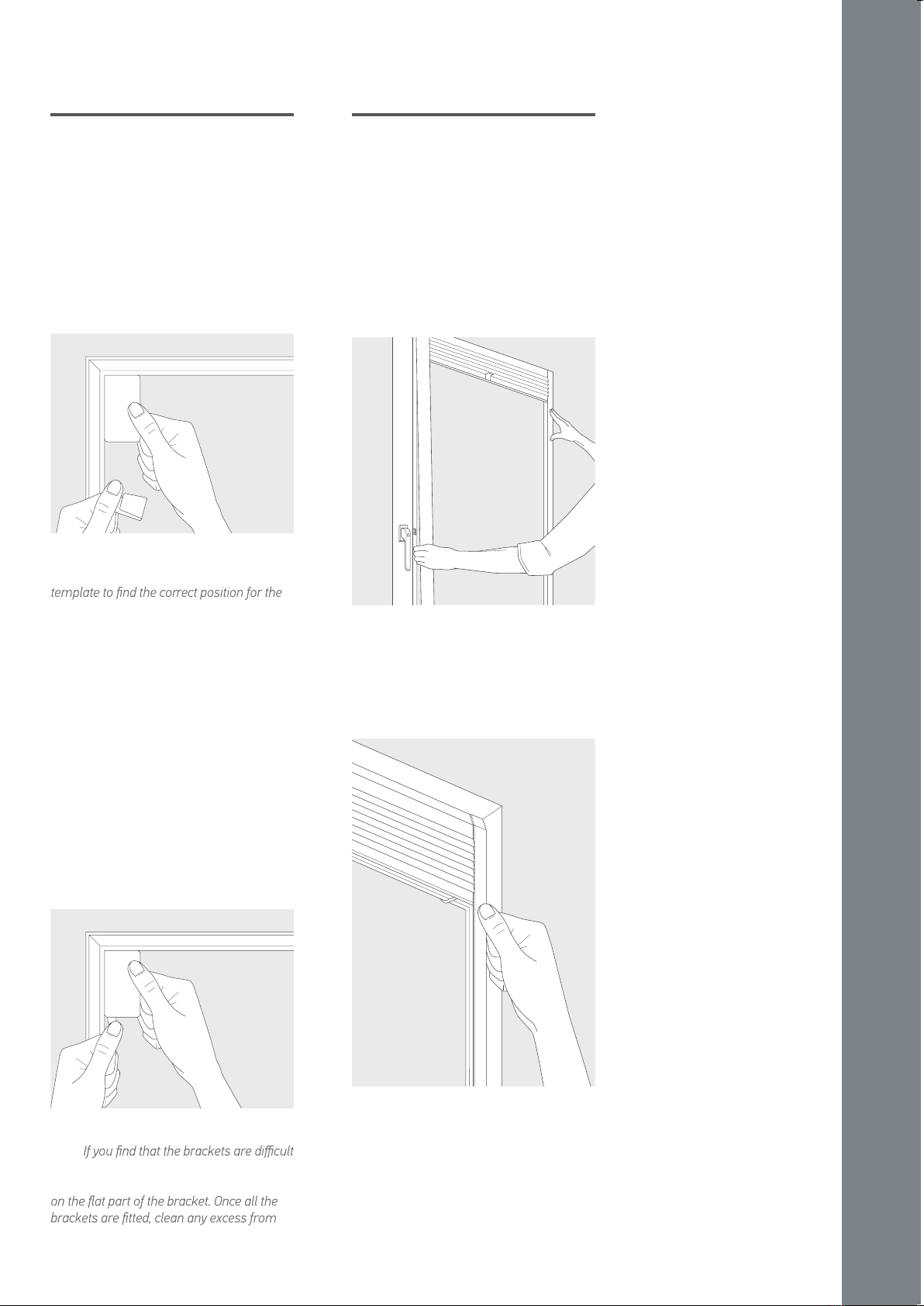 template to find the correct position for the

If you find that the brackets are difficult

on the flat part of the bracket. Once all the brackets are fitted, clean any excess from