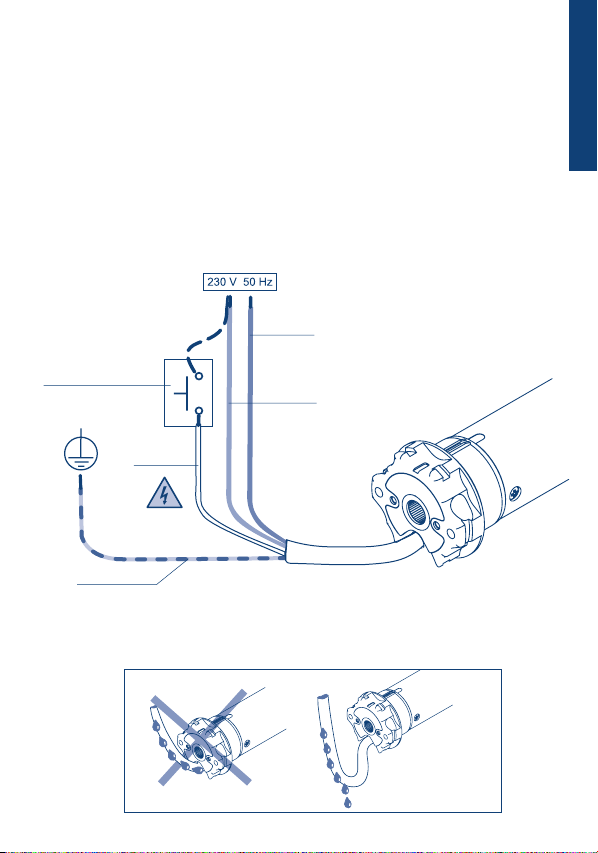 230 V 50 Hz