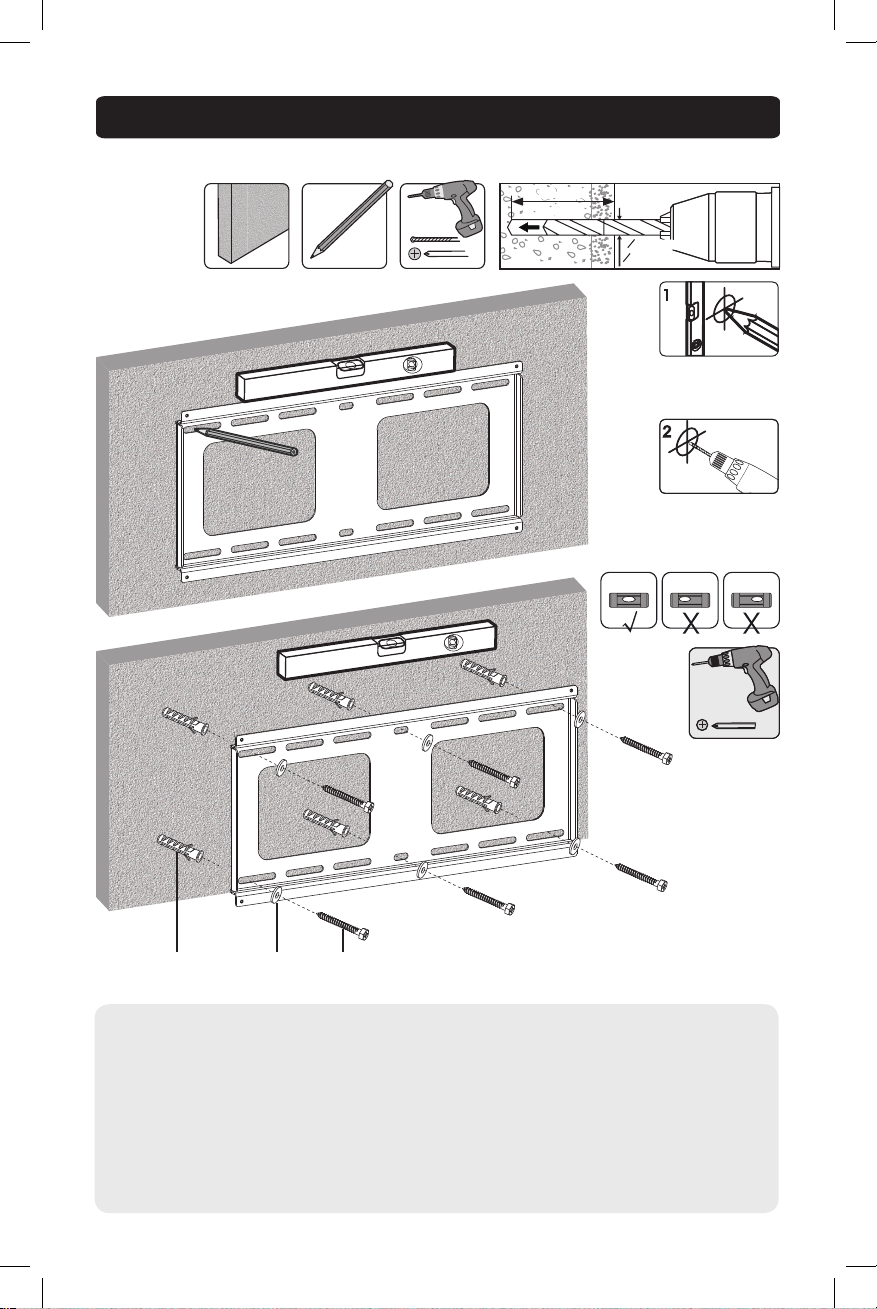 1

2