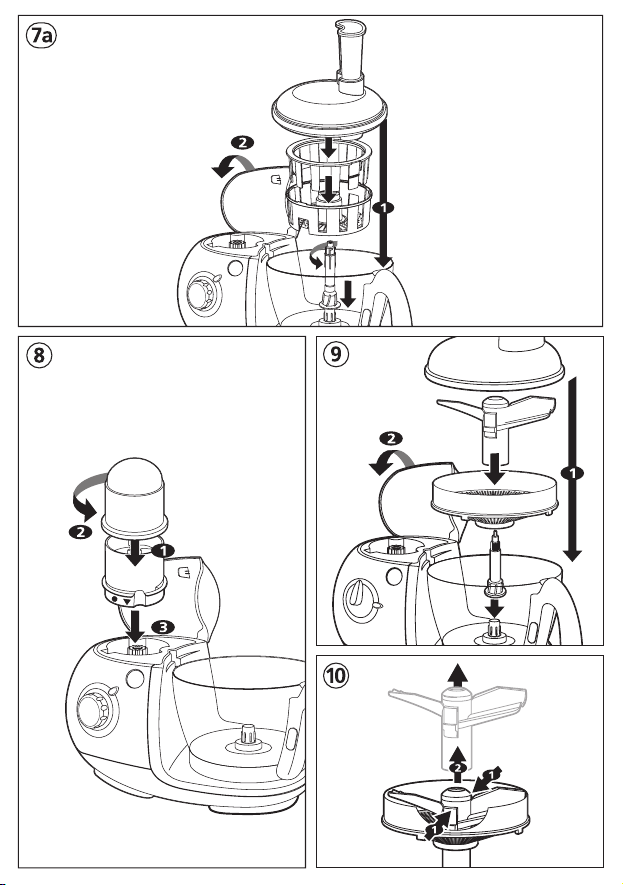 7a

2

1

8

2

1

3

9

2

1

10

2

1

1