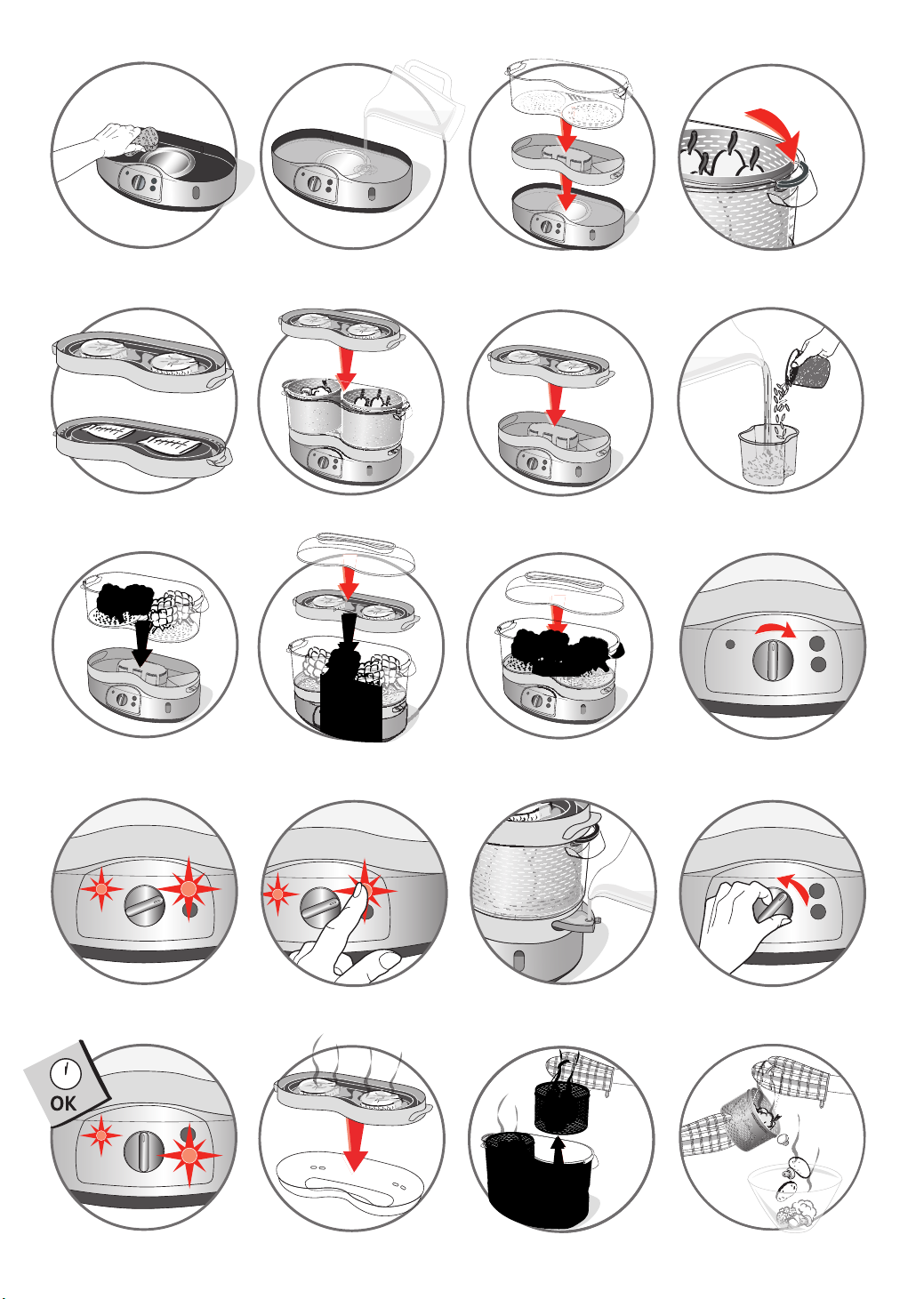 OK