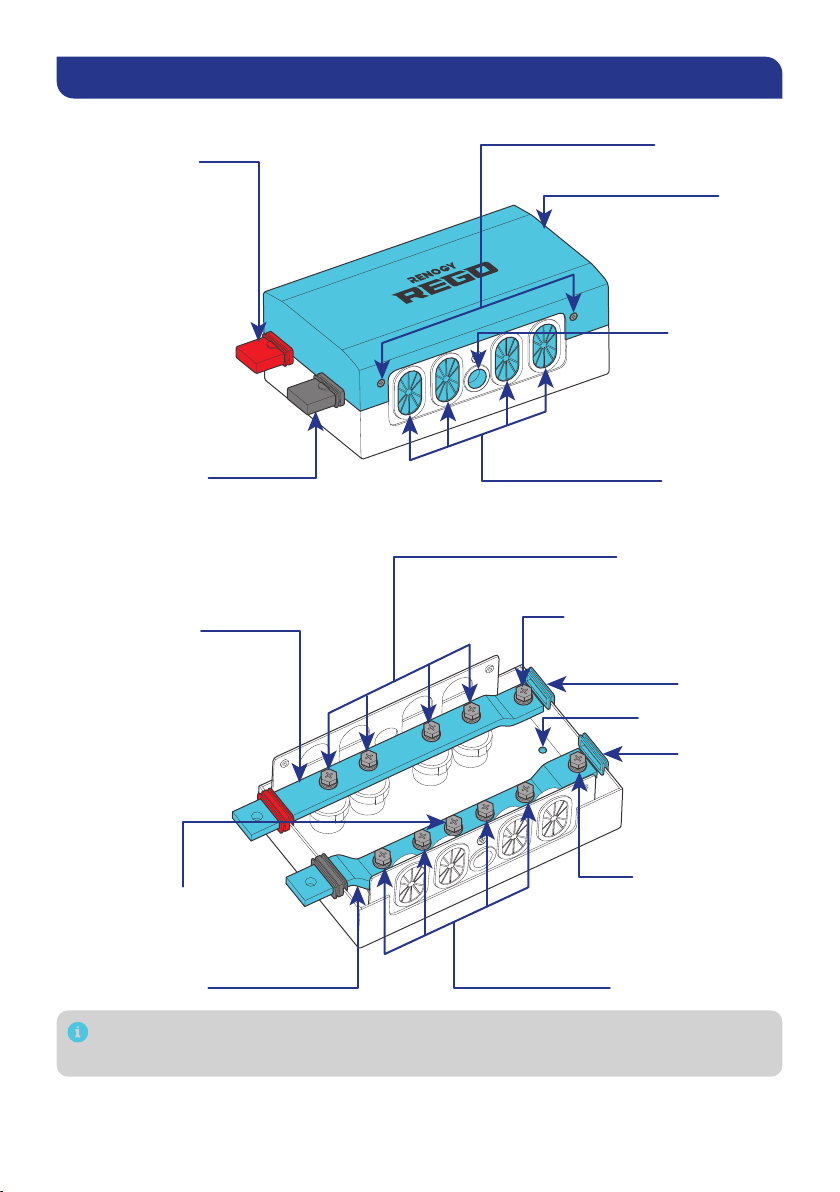 RENOGY
REGO