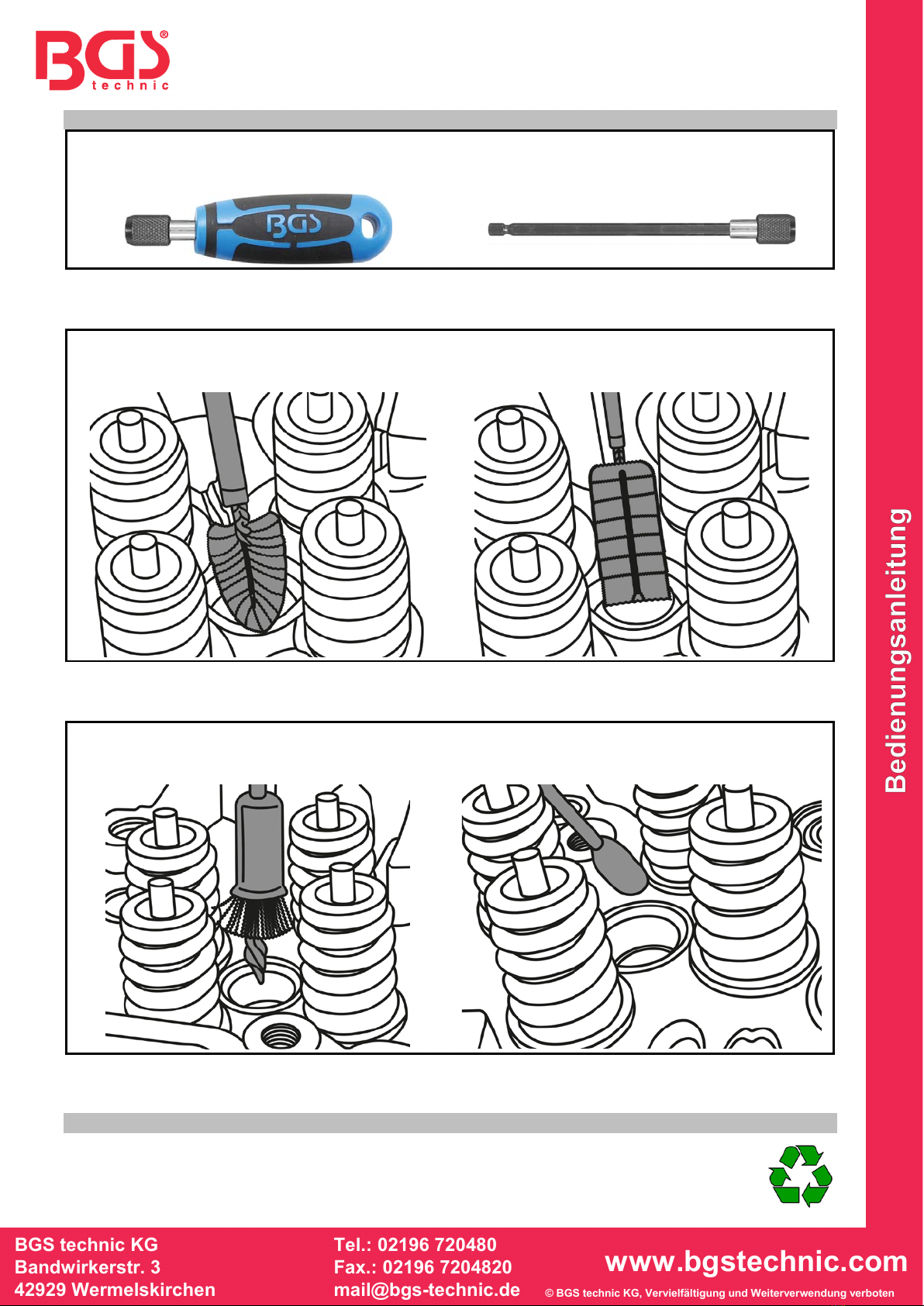 BGS® technic

BGS

Bedienungsanleitung

BGS technic KG
Bandwirkerstr. 3
42929 Wermelskirchen

Tel.: 02196 720480
Fax.: 02196 7204820
mail@bgs-technic.de

www.bgstechnic.com

© BGS technic KG, Vervielfältigung und Weiterverwendung verboten