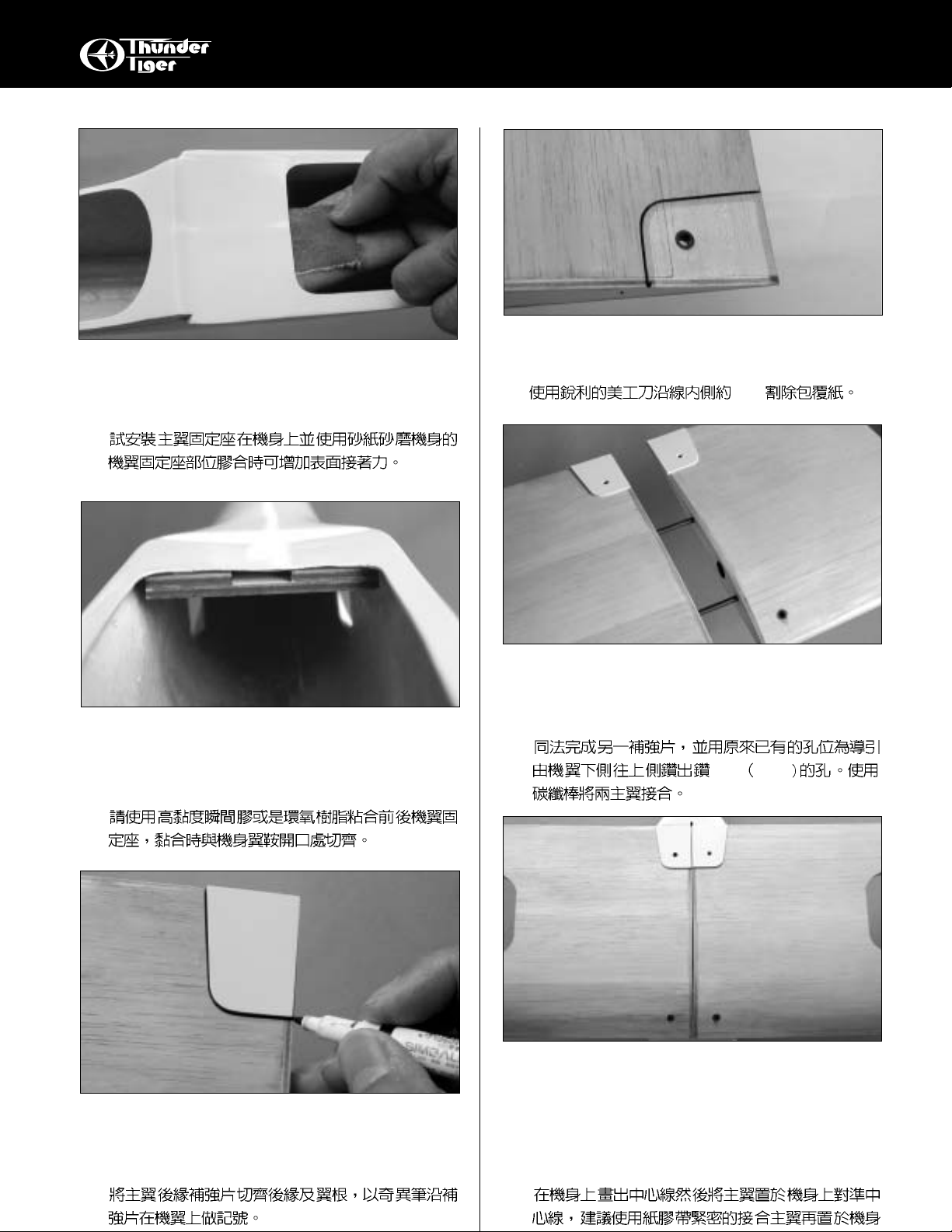 Thunder Tiger

試安裝主翼固定座在機身上並使用砂紙砂磨機身的機翼固定座部位膠合時可增加表面接著力。

請使用高黏度瞬間膠或是環氧樹脂粘合前後機翼固定座，黏合時與機身翼鞍開口處切齊。

將主翼後緣補強片切齊後緣及翼根，以奇異筆沿補強片在機翼上做記號。

使用銳利的美工刀沿線內側約 割除包覆紙。

同法完成另一補強片，並用原來已有的孔位為導引由機翼下側往上側鑽出鑽 ( )的孔。使用碳纖棒將兩主翼接合。

在機身上畫出中心線然後將主翼置於機身上對準中心線，建議使用紙膠帶緊密的接合主翼再置於機身