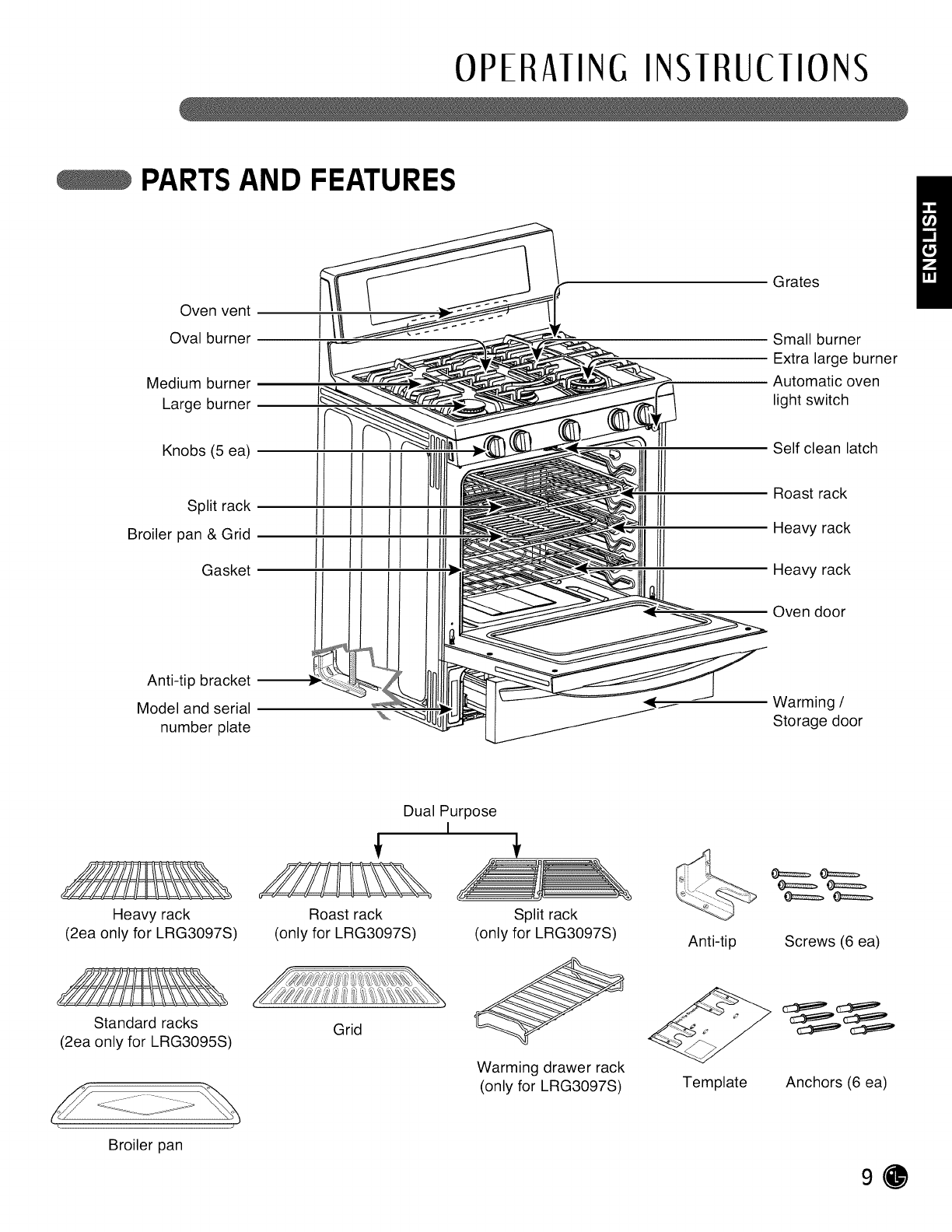 OPERATING INSTRUCTIONS

PARTS AND FEATURES

ENGLISH

Oven vent
Oval burner
Medium burner
Large burner
Knobs (5 ea)
Split rack
Broiler pan & Grid
Gasket
Anti-tip bracket
Model and serial number plate

Grates
Small burner
Extra large burner
Automatic oven light switch
Self clean latch
Roast rack
Heavy rack
Heavy rack
Oven door
Warming / Storage door

Dual Purpose

Heavy rack
(2ea only for LRG3097S)

Roast rack
(only for LRG3097S)

Split rack
(only for LRG3097S)

Anti-tip

Screws (6 ea)

Standard racks
(2ea only for LRG3095S)

Grid

Warming drawer rack
(only for LRG3097S)

Template

Anchors (6 ea)

Broiler pan

9