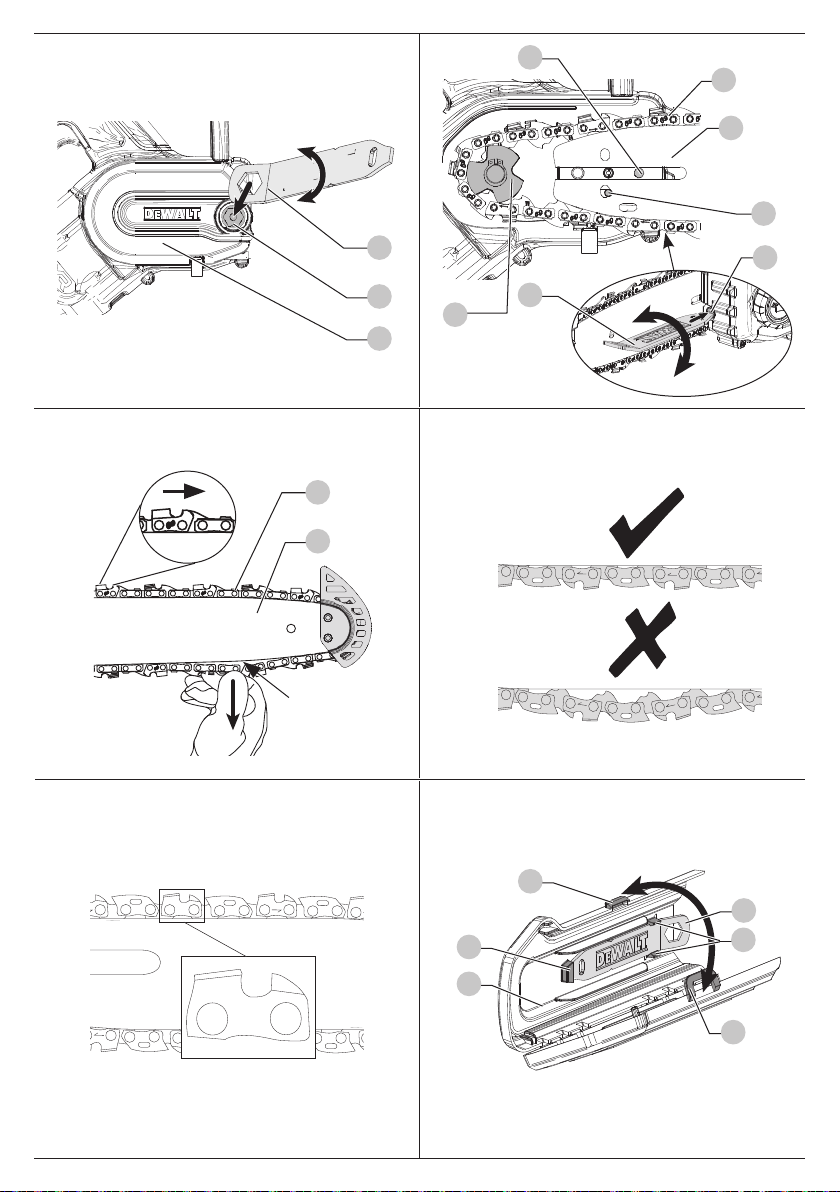 DEWALT

DEWALT