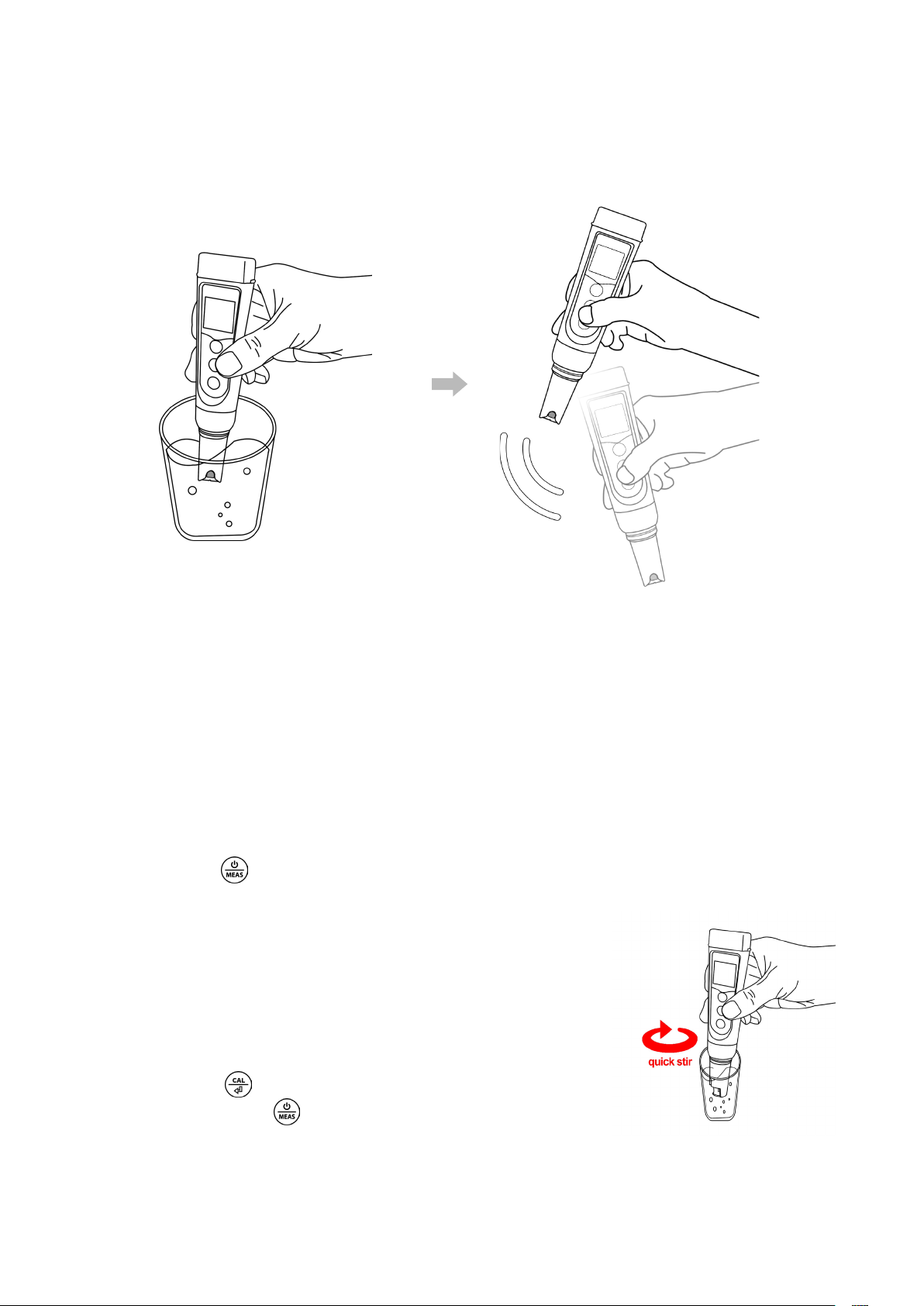 MEAS

quick stir

CAL

MEAS