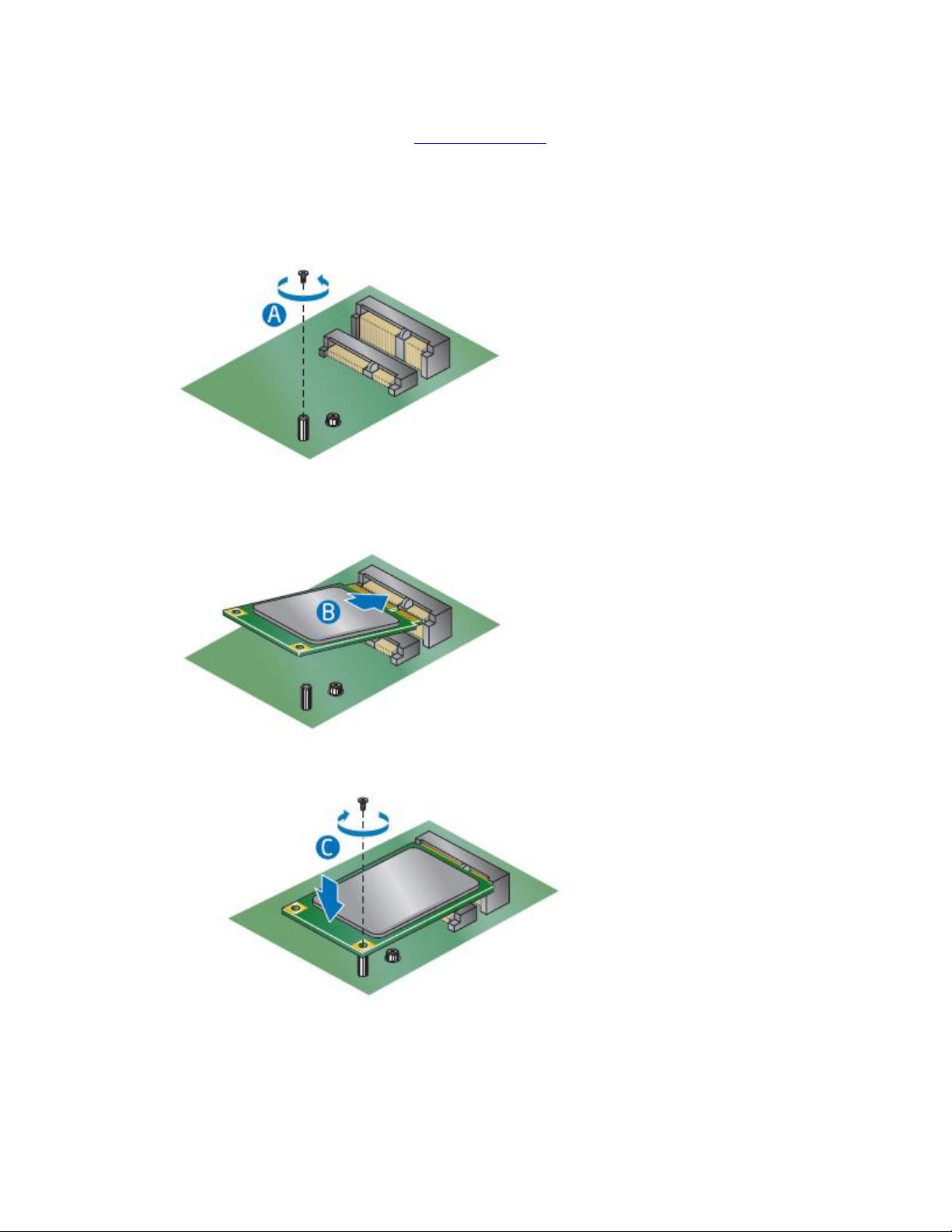 A

B

C