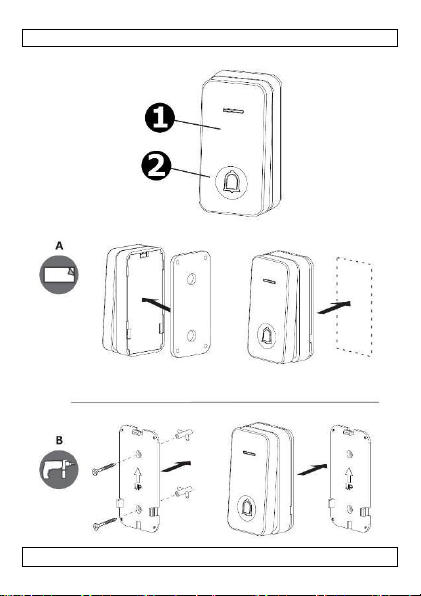 1

2

A

B