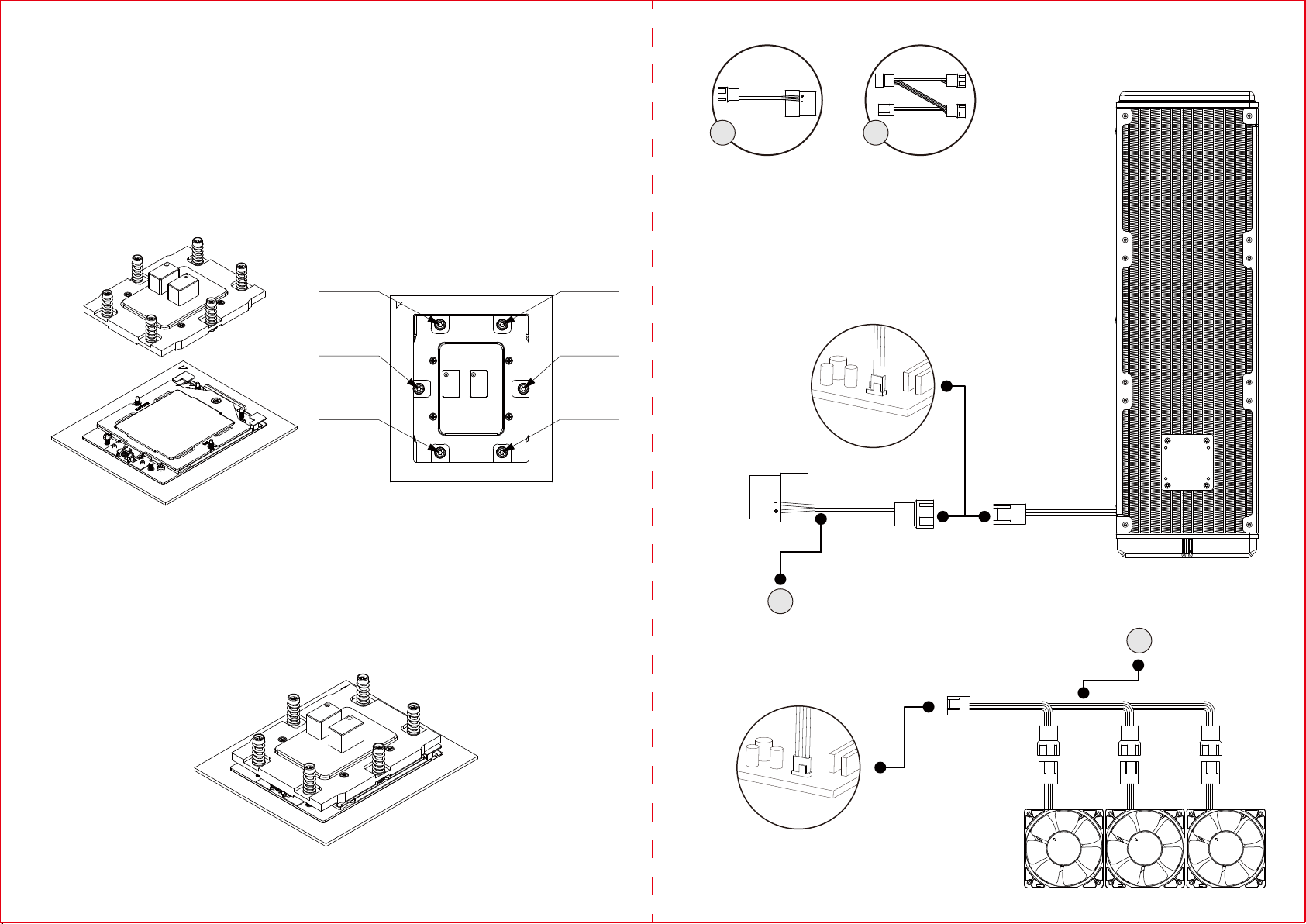 -
+