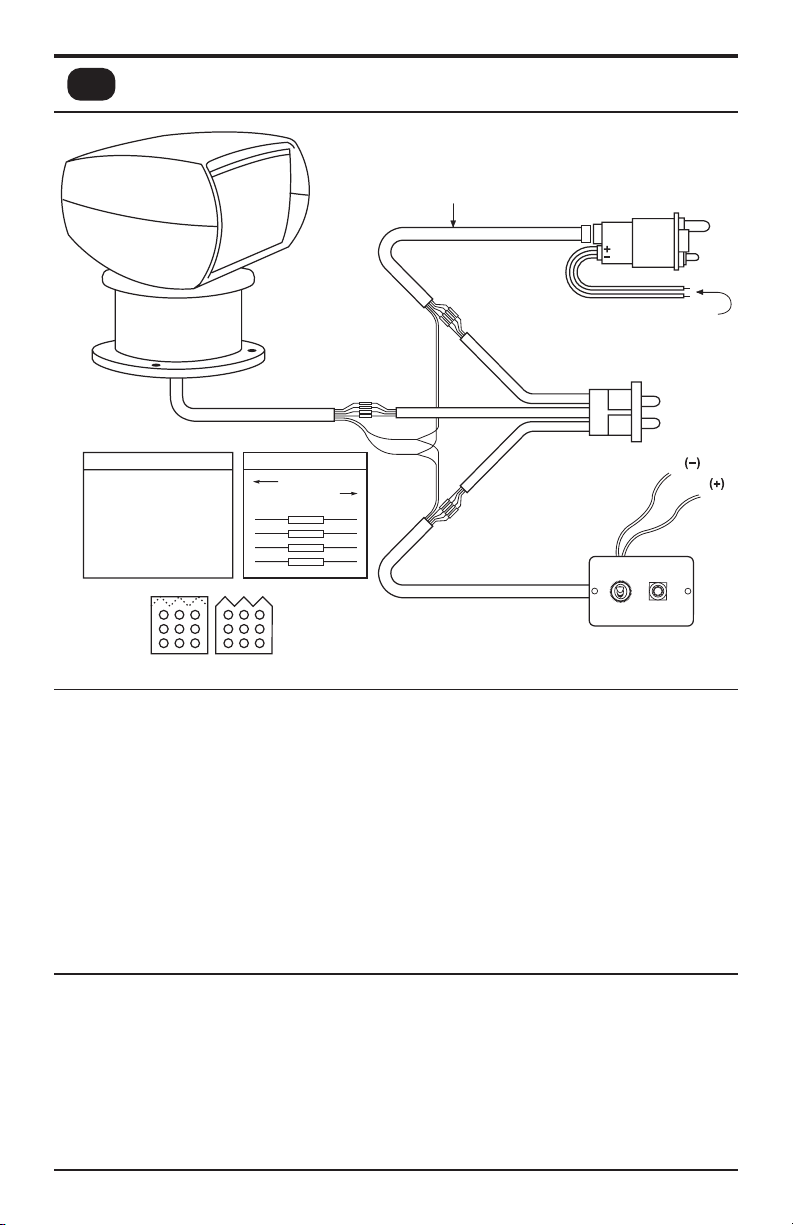 +
−
(−)
(+)