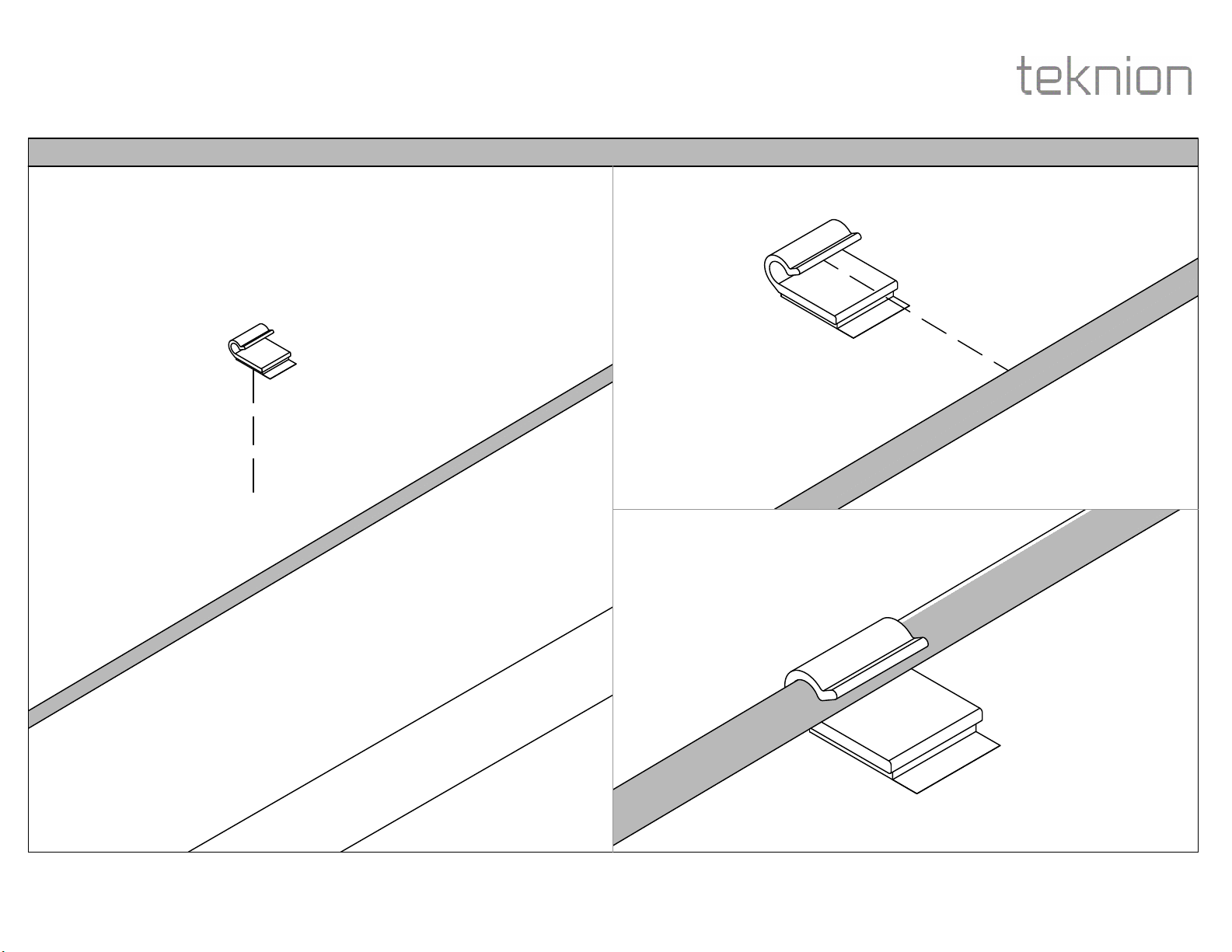 teknion