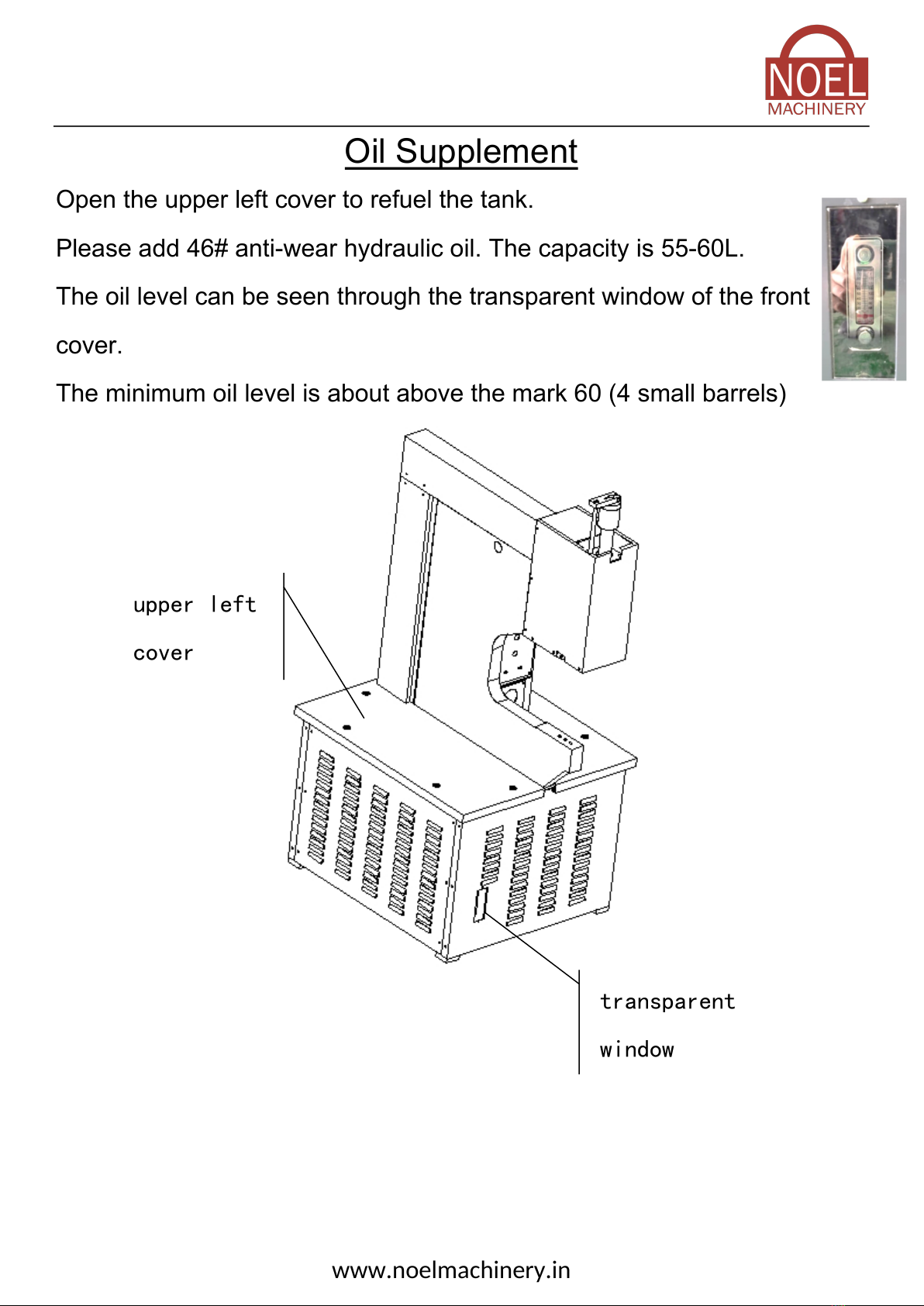 NOEL
MACHINERY

Oil Supplement

Open the upper left cover to refuel the tank.

Please add 46# anti-wear hydraulic oil. The capacity is 55-60L.

The oil level can be seen through the transparent window of the front cover.

The minimum oil level is about above the mark 60 (4 small barrels)

upper left cover

transparent window

www.noelmachinery.in