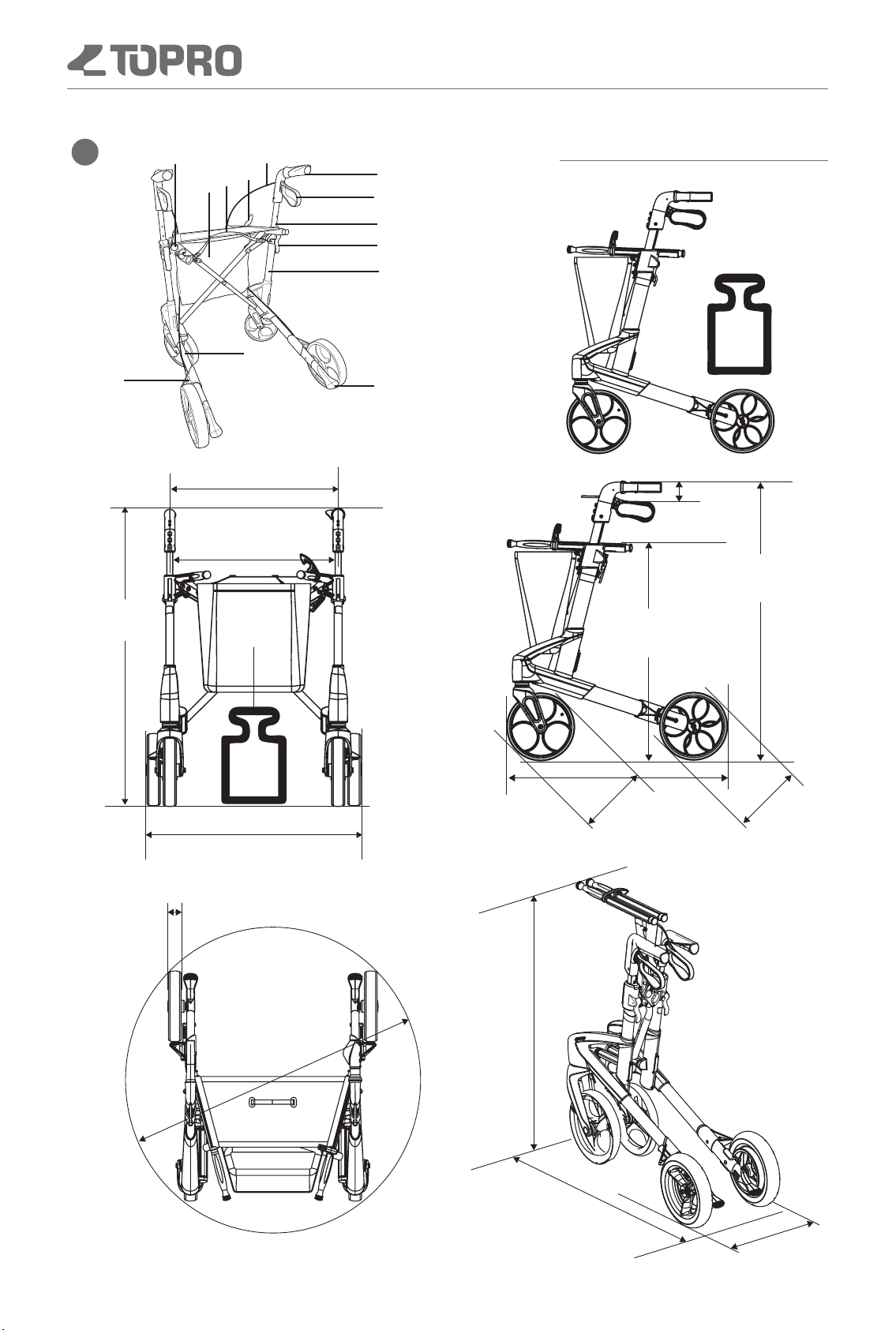 TOPRO