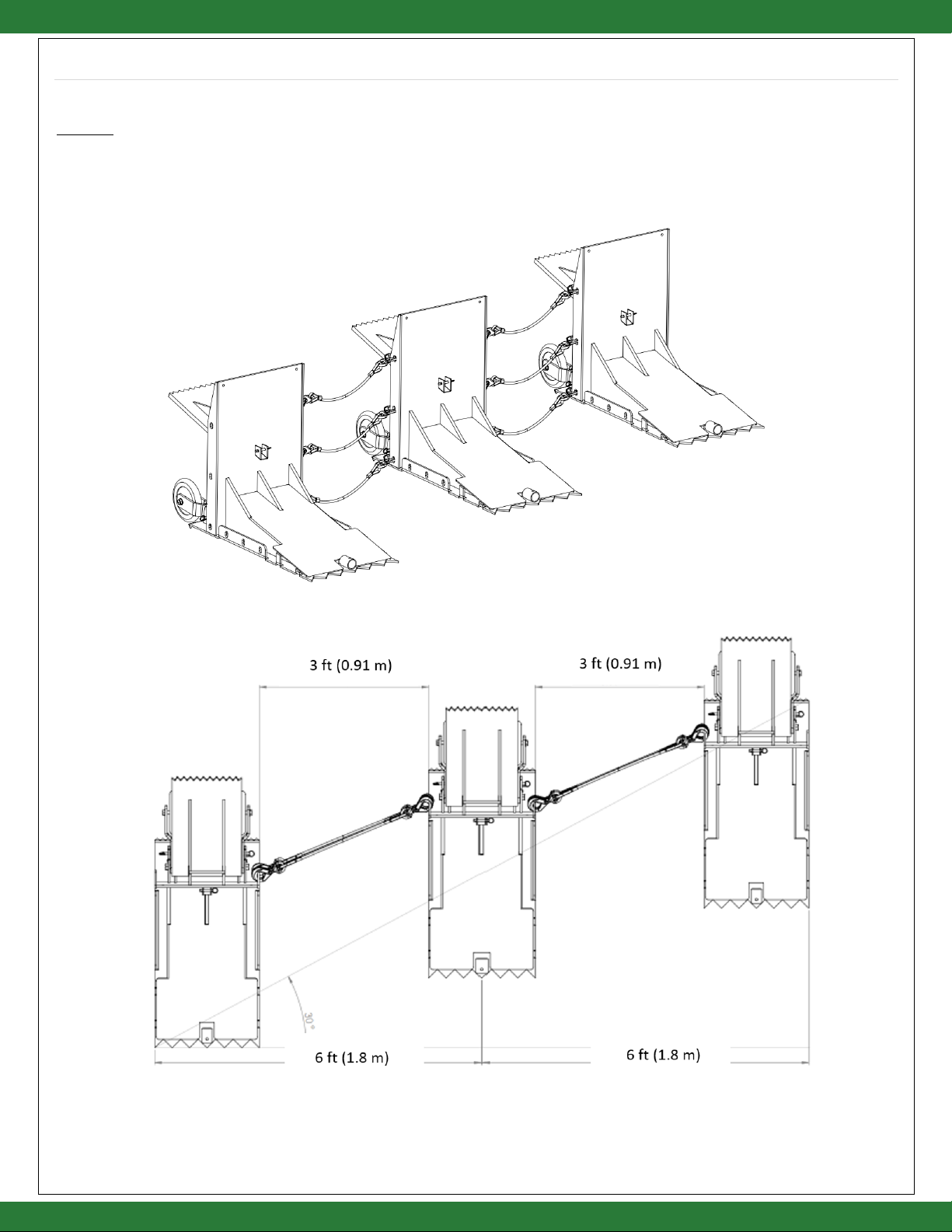 3 ft (0.91 m)

3 ft (0.91 m)

30°

6 ft (1.8 m)

6 ft (1.8 m)