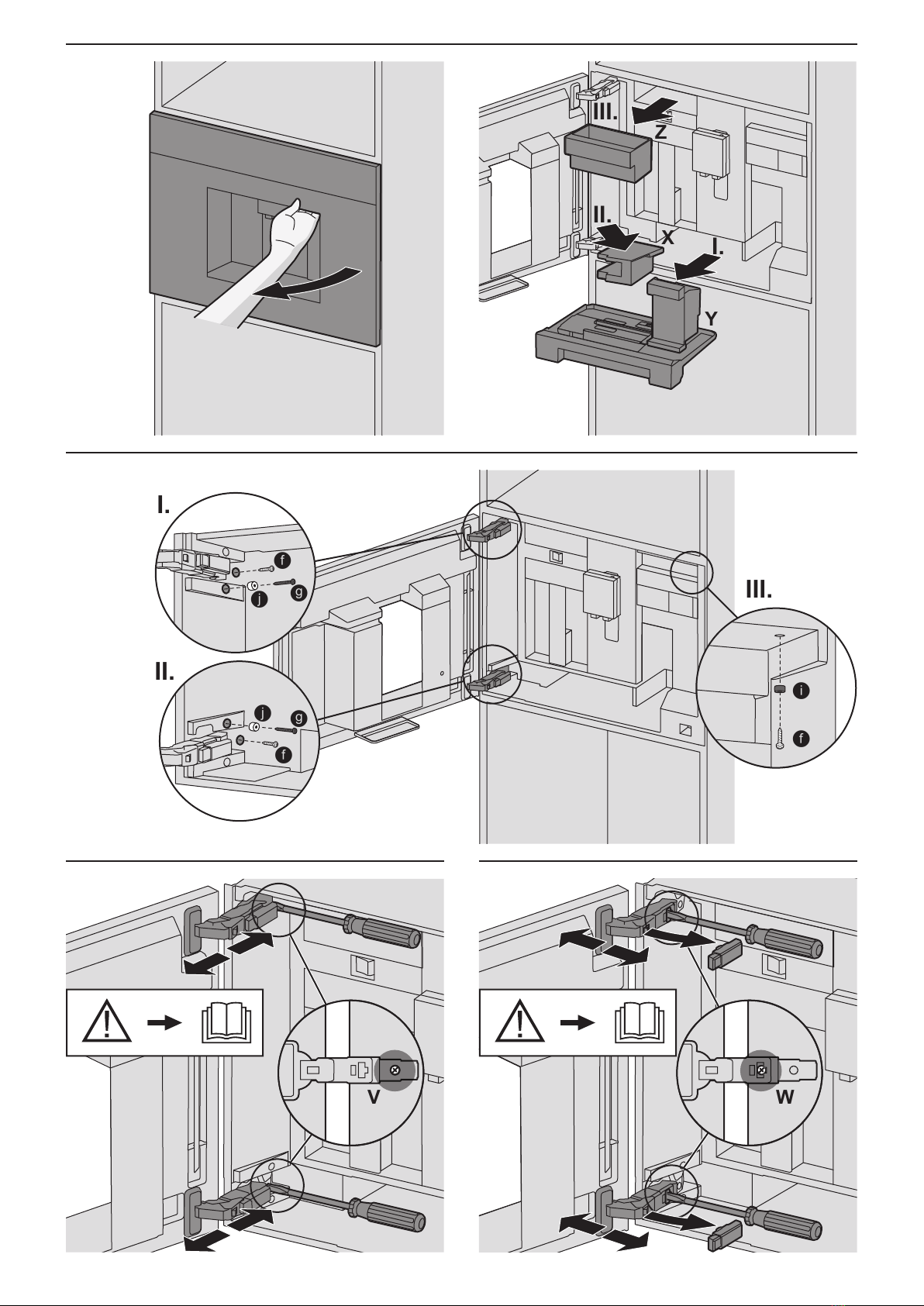 III.
Z
II.
X
I.
Y

I.
f
j
g
II.
j
g
f
III.
i
f

V

W