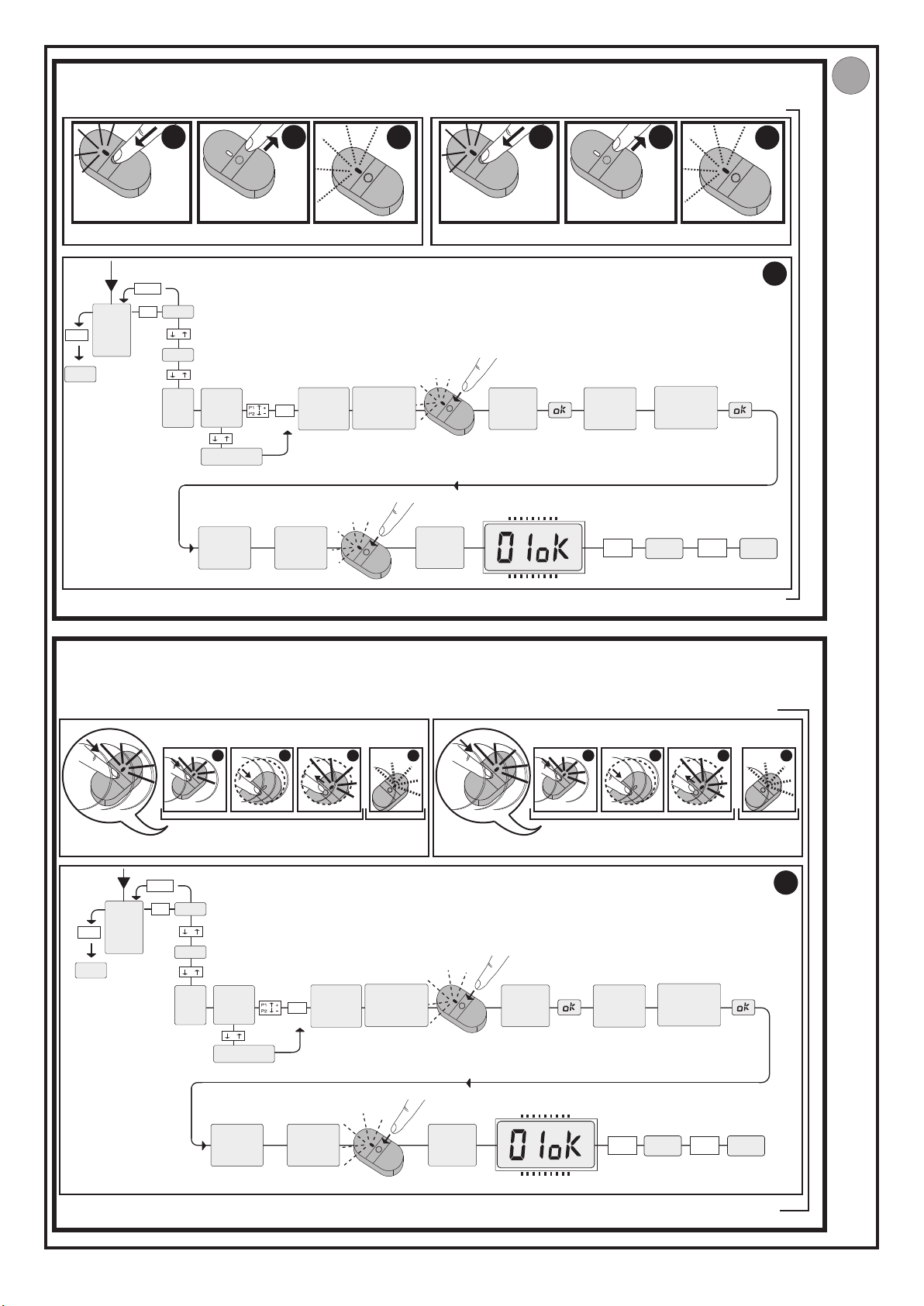 P1 P2
ok
ok
01oK
P1 P2
ok
ok
01oK