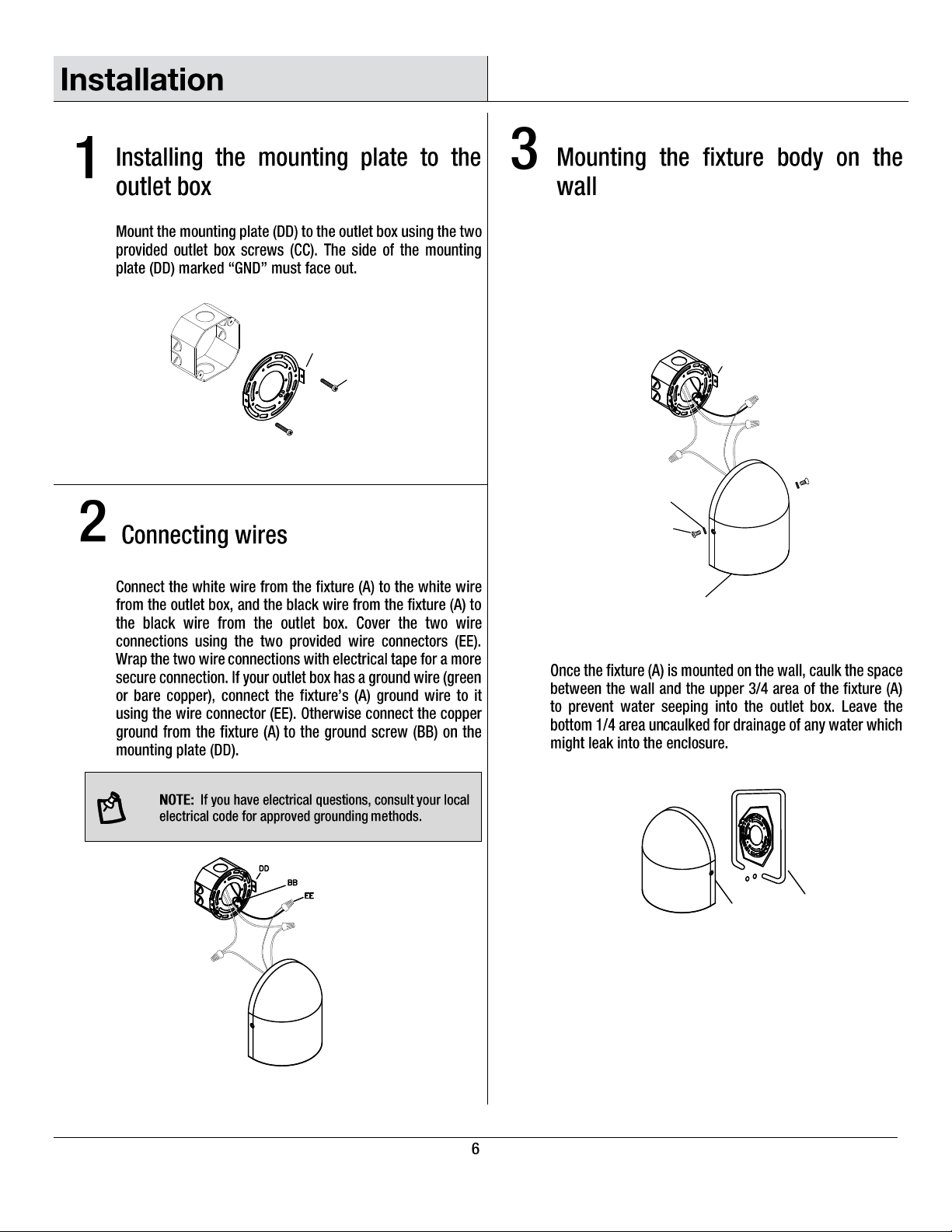 Installation

1 Installing the mounting plate to the outlet box

Mount the mounting plate (DD) to the outlet box using the two provided outlet box screws (CC). The side of the mounting plate (DD) marked “GND” must face out.

2 Connecting wires

Connect the white wire from the fixture (A) to the white wire from the outlet box, and the black wire from the fixture (A) to the black wire from the outlet box. Cover the two wire connections using the two provided wire connectors (EE). Wrap the two wire connections with electrical tape for a more secure connection. If your outlet box has a ground wire (green or bare copper), connect the fixture’s (A) ground wire to it using the wire connector (EE). Otherwise connect the copper ground from the fixture (A) to the ground screw (BB) on the mounting plate (DD).

NOTE: If you have electrical questions, consult your local electrical code for approved grounding methods.

DD
BB
EE

3 Mounting the fixture body on the wall

Once the fixture (A) is mounted on the wall, caulk the space between the wall and the upper 3/4 area of the fixture (A) to prevent water seeping into the outlet box. Leave the bottom 1/4 area uncaulked for drainage of any water which might leak into the enclosure.

6