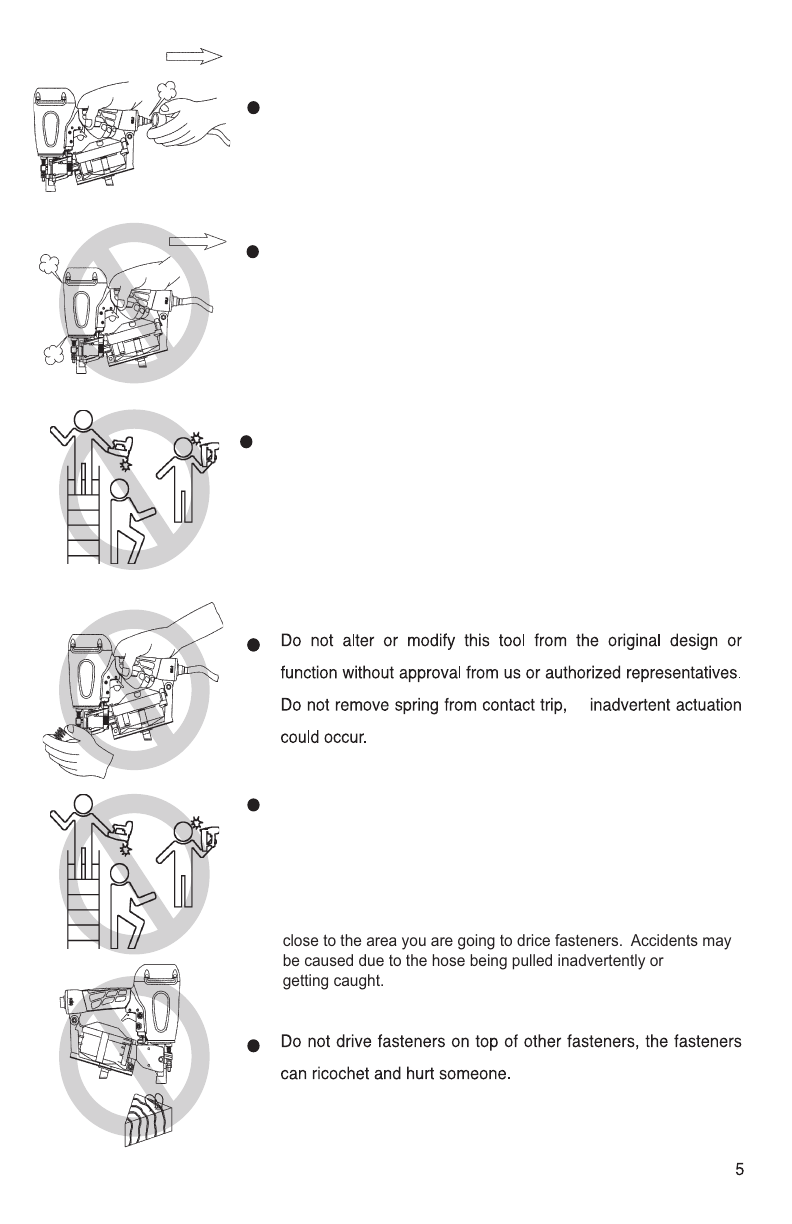 Do not alter or modify this tool from the original design or function without approval from us or authorized representatives. Do not remove spring from contact trip, inadvertent actuation could occur.

close to the area you are going to drice fasteners. Accidents may be caused due to the hose being pulled inadvertently or getting caught.

Do not drive fasteners on top of other fasteners, the fasteners can ricochet and hurt someone.

5