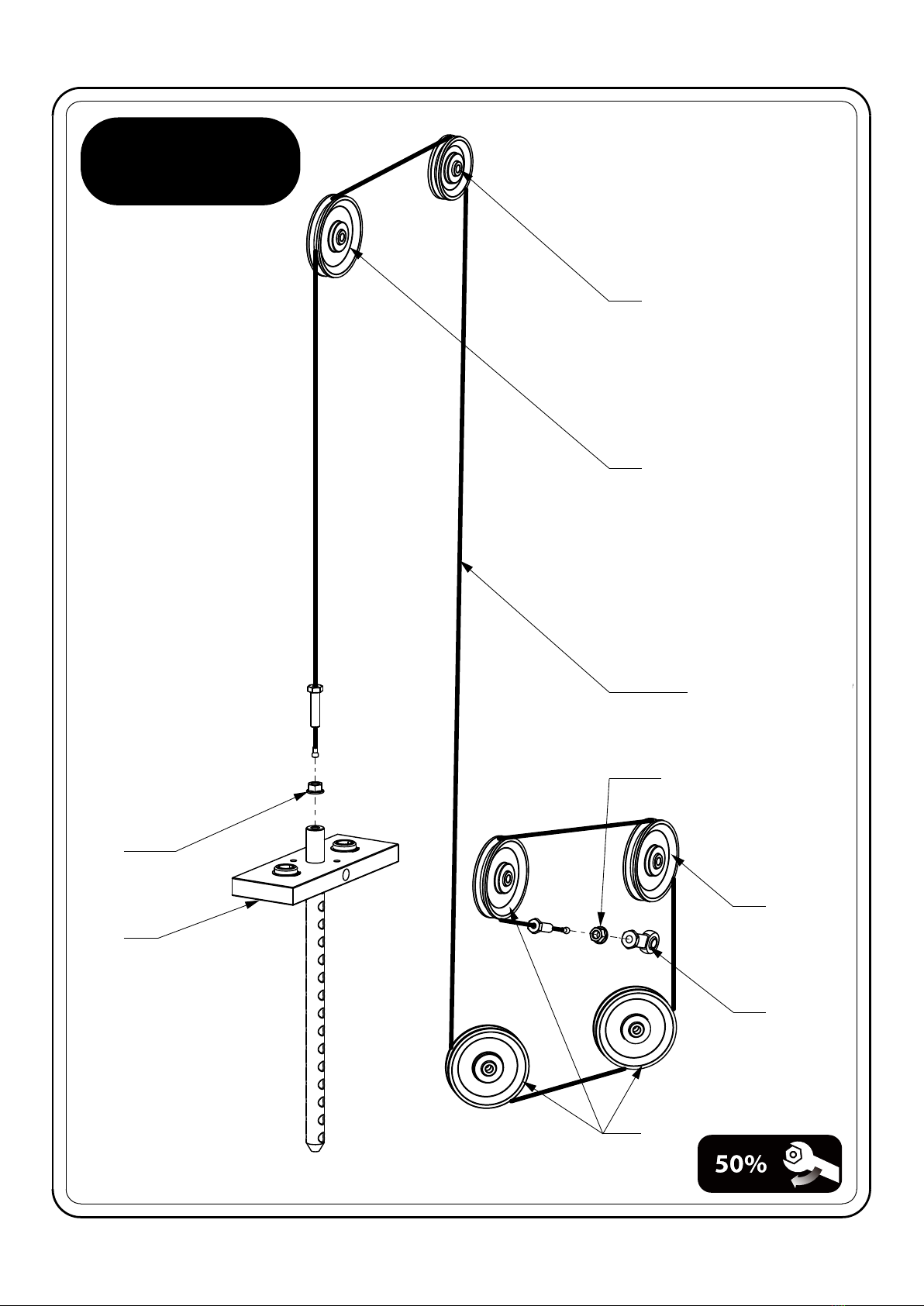 50%