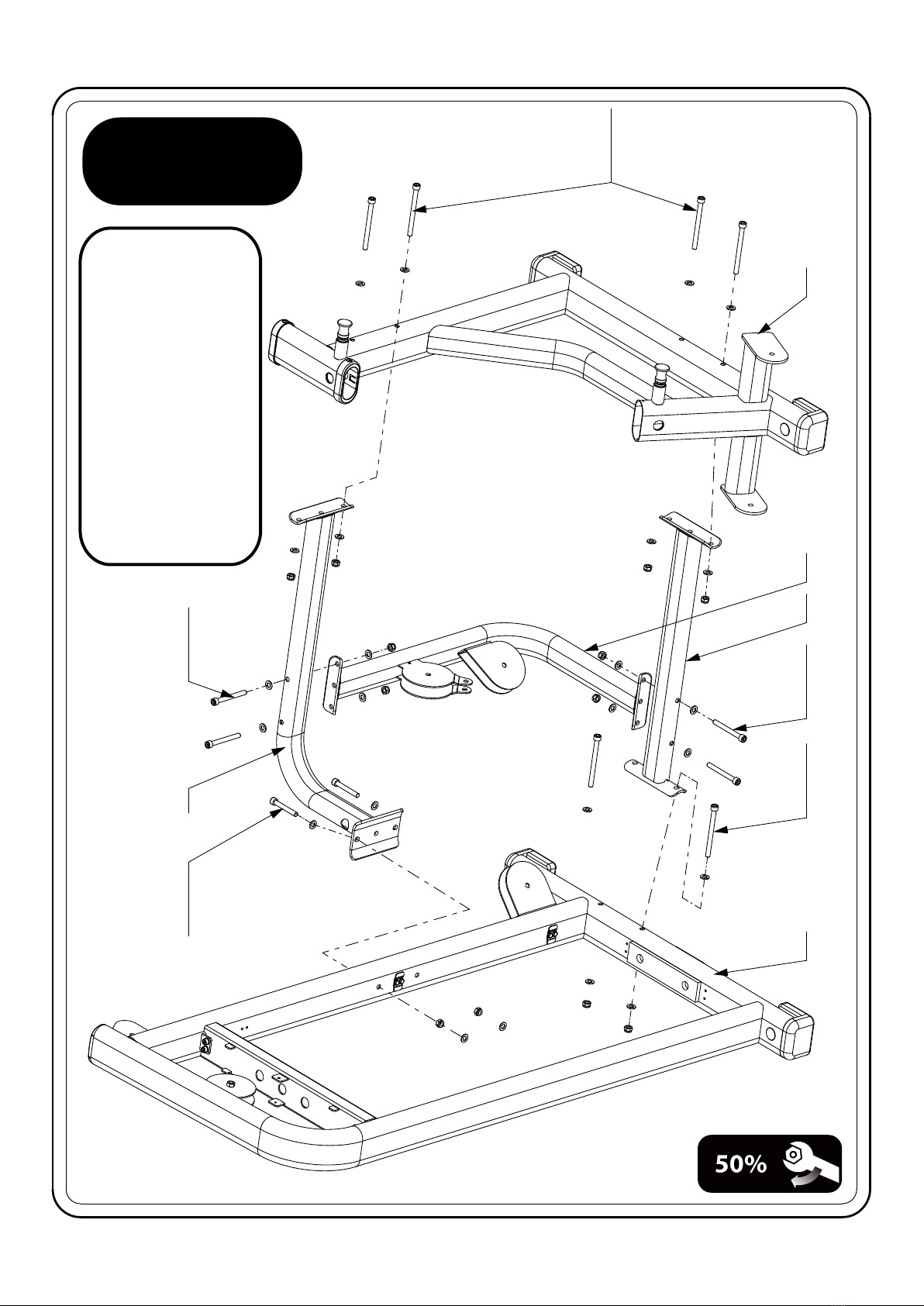 50%