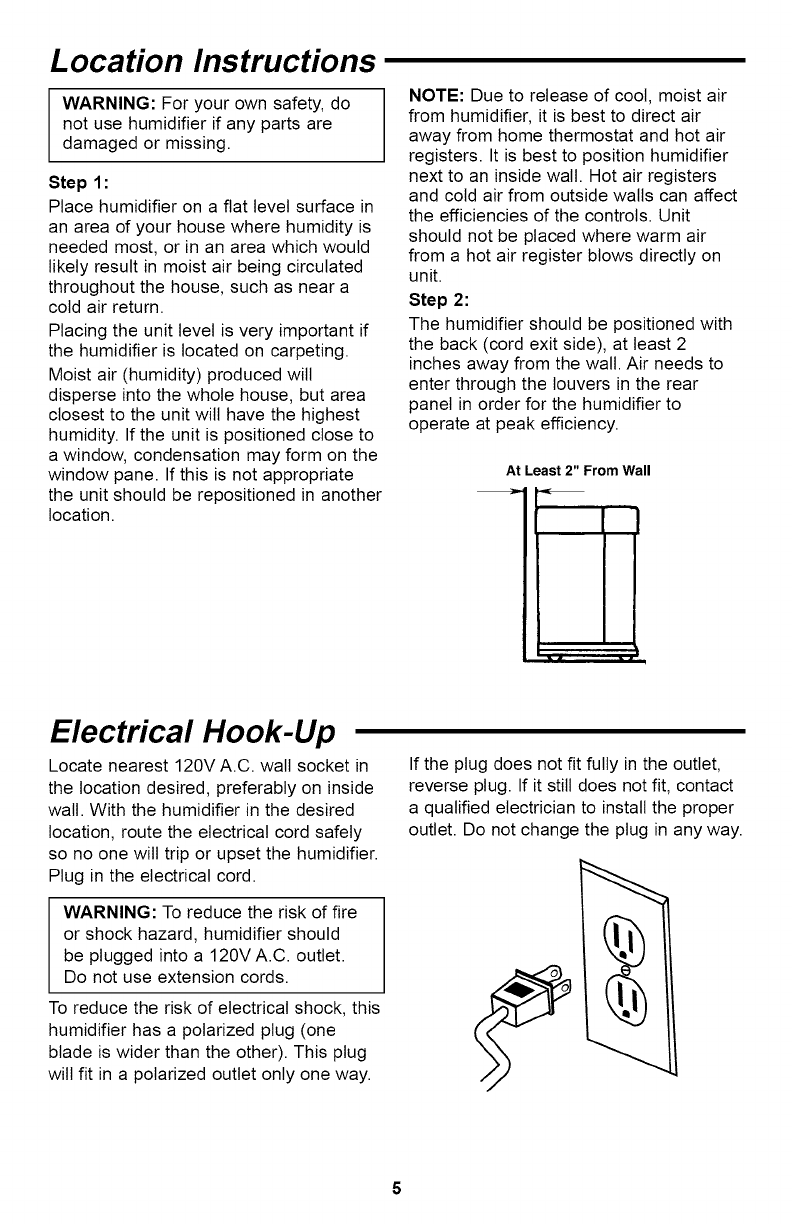 Location Instructions

WARNING: For your own safety, do not use humidifier if any parts are damaged or missing.

Step 1:
Place humidifier on a flat level surface in an area of your house where humidity is needed most, or in an area which would likely result in moist air being circulated throughout the house, such as near a cold air return.

Placing the unit level is very important if the humidifier is located on carpeting.

Moist air (humidity) produced will disperse into the whole house, but area closest to the unit will have the highest humidity. If the unit is positioned close to a window, condensation may form on the window pane. If this is not appropriate the unit should be repositioned in another location.

NOTE: Due to release of cool, moist air from humidifier, it is best to direct air away from home thermostat and hot air registers. It is best to position humidifier next to an inside wall. Hot air registers and cold air from outside walls can affect the efficiencies of the controls. Unit should not be placed where warm air from a hot air register blows directly on unit.

Step 2:
The humidifier should be positioned with the back (cord exit side), at least 2 inches away from the wall. Air needs to enter through the louvers in the rear panel in order for the humidifier to operate at peak efficiency.

At Least 2" From Wall

Electrical Hook-Up

Locate nearest 120V A.C. wall socket in the location desired, preferably on inside wall. With the humidifier in the desired location, route the electrical cord safely so no one will trip or upset the humidifier. Plug in the electrical cord.

WARNING: To reduce the risk of fire or shock hazard, humidifier should be plugged into a 120V A.C. outlet. Do not use extension cords.

To reduce the risk of electrical shock, this humidifier has a polarized plug (one blade is wider than the other). This plug will fit in a polarized outlet only one way.

If the plug does not fit fully in the outlet, reverse plug. If it still does not fit, contact a qualified electrician to install the proper outlet. Do not change the plug in any way.

5