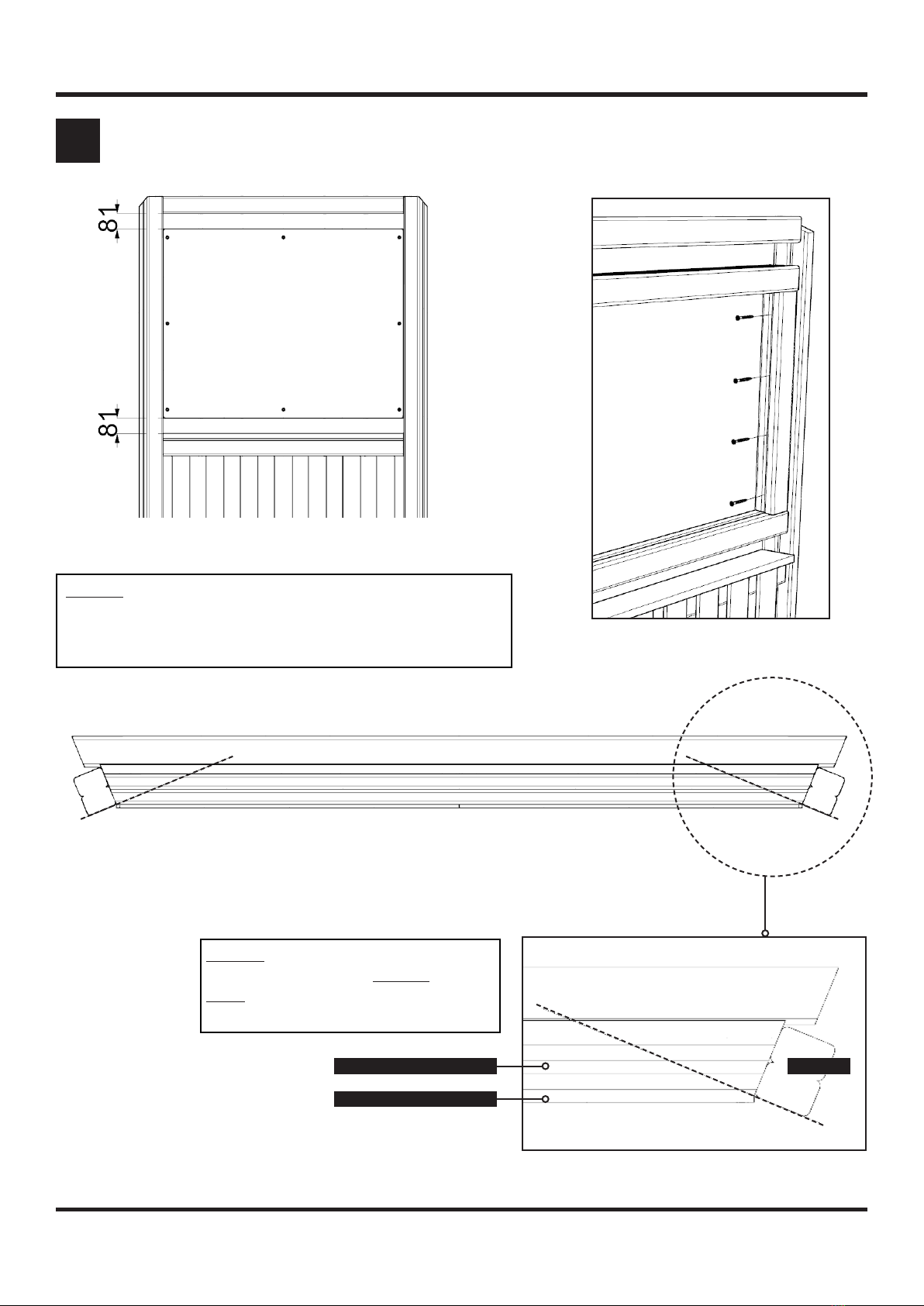 81

81