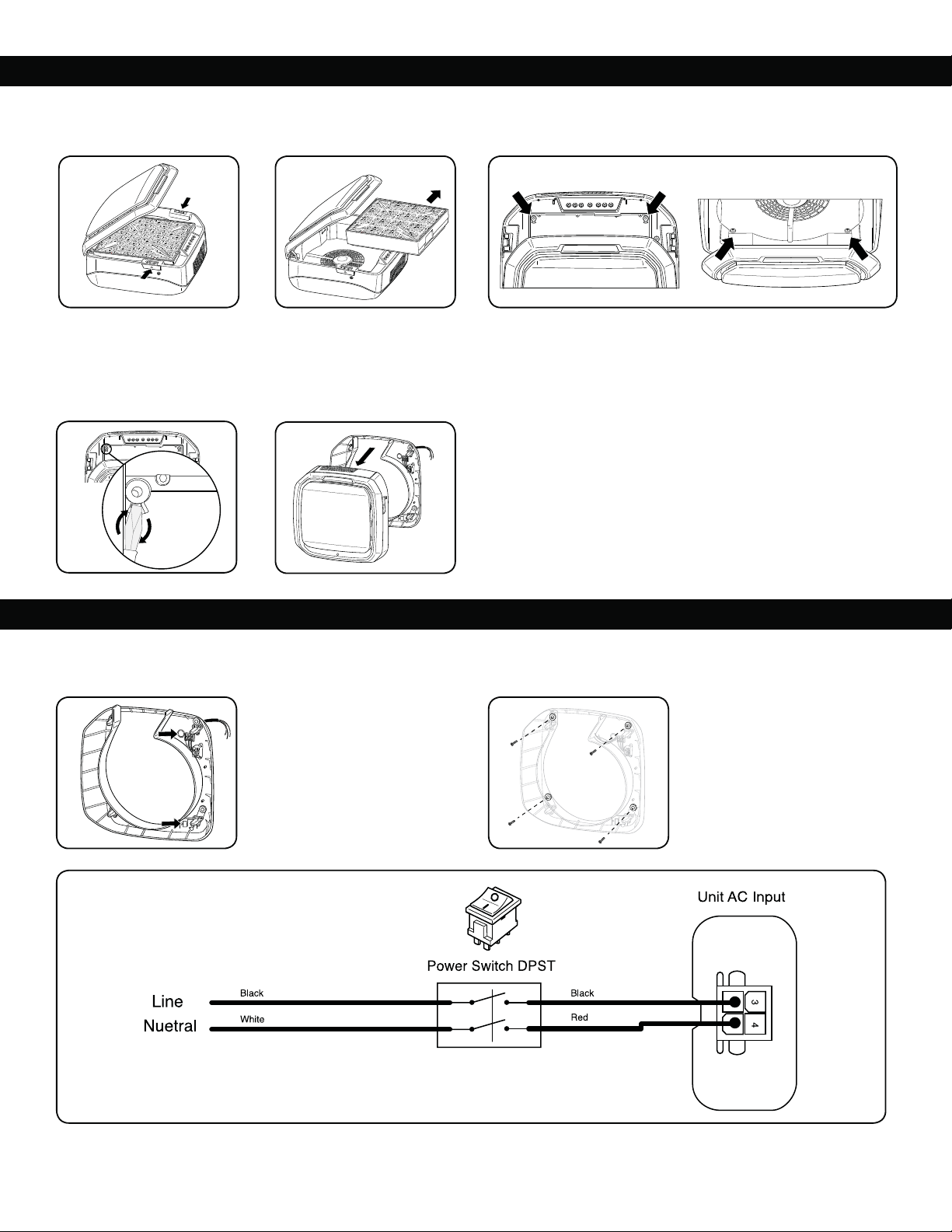 Unit AC Input

Power Switch DPST

Line

Nuetral

Black

White

Black

Red

3

4