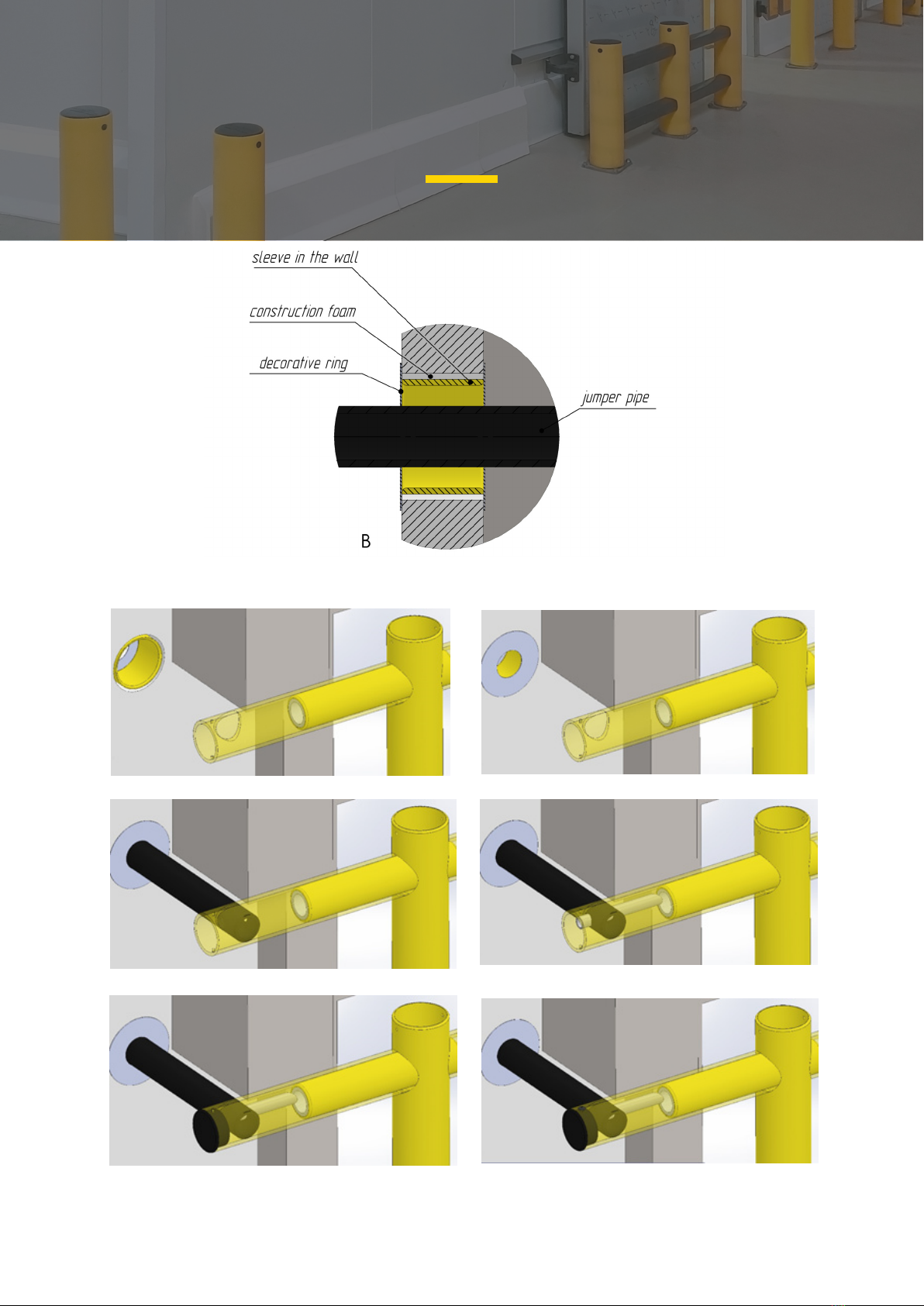 sleeve in the wall

construction foam

decorative ring

jumper pipe

B