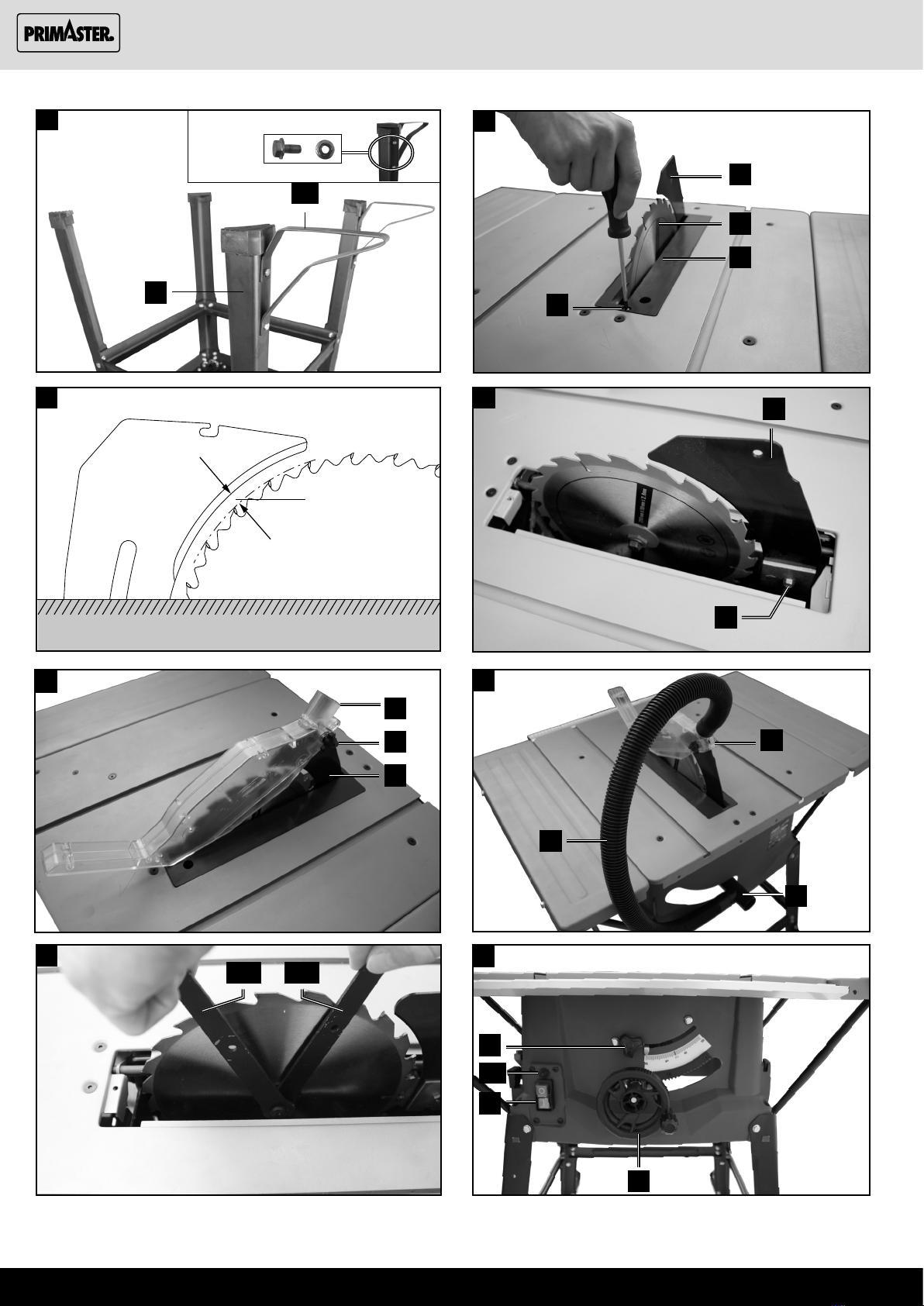 PRIMASTER.