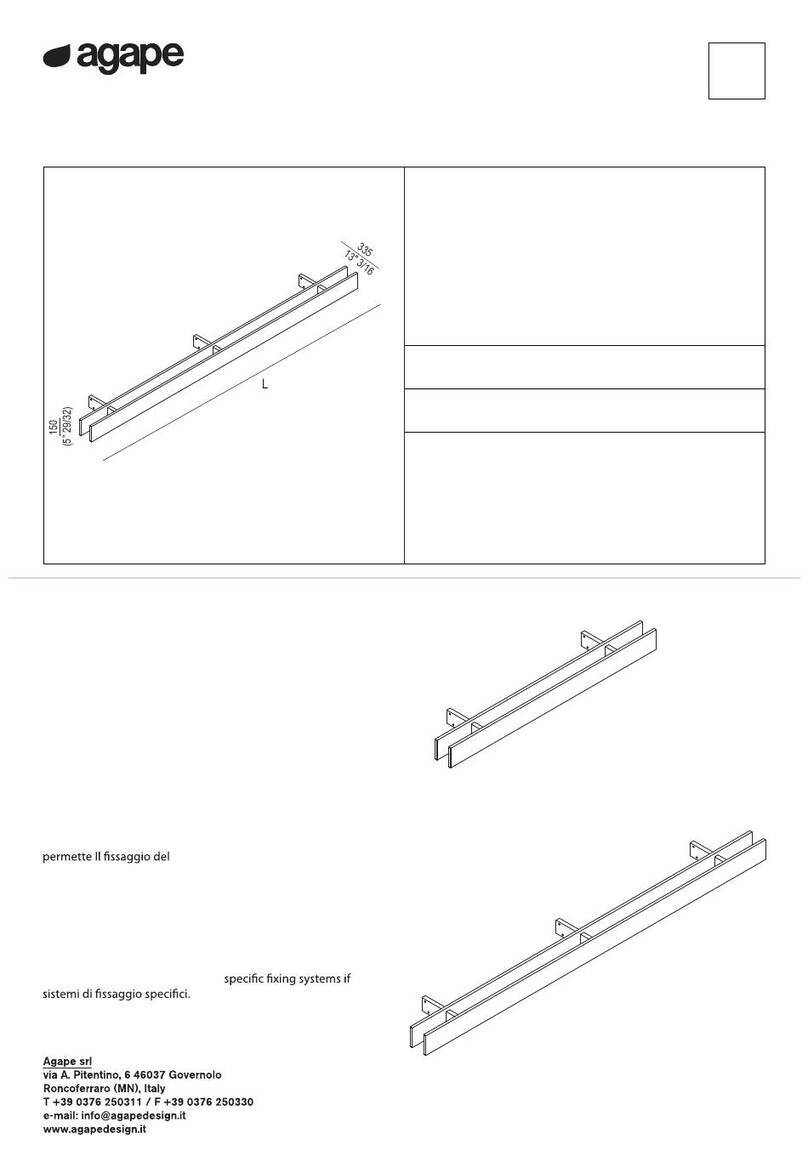 agape

335
13" 3/16

L

150
(5" 29/32)

permette Il fissaggio del

specific fixing systems if
sistemi di fissaggio specifici.

Agape srl
via A. Pitentino, 6 46037 Governolo
Roncoferraro (MN), Italy
T +39 0376 250311 / F +39 0376 250330
e-mail: info@agapedesign.it
www.agapedesign.it