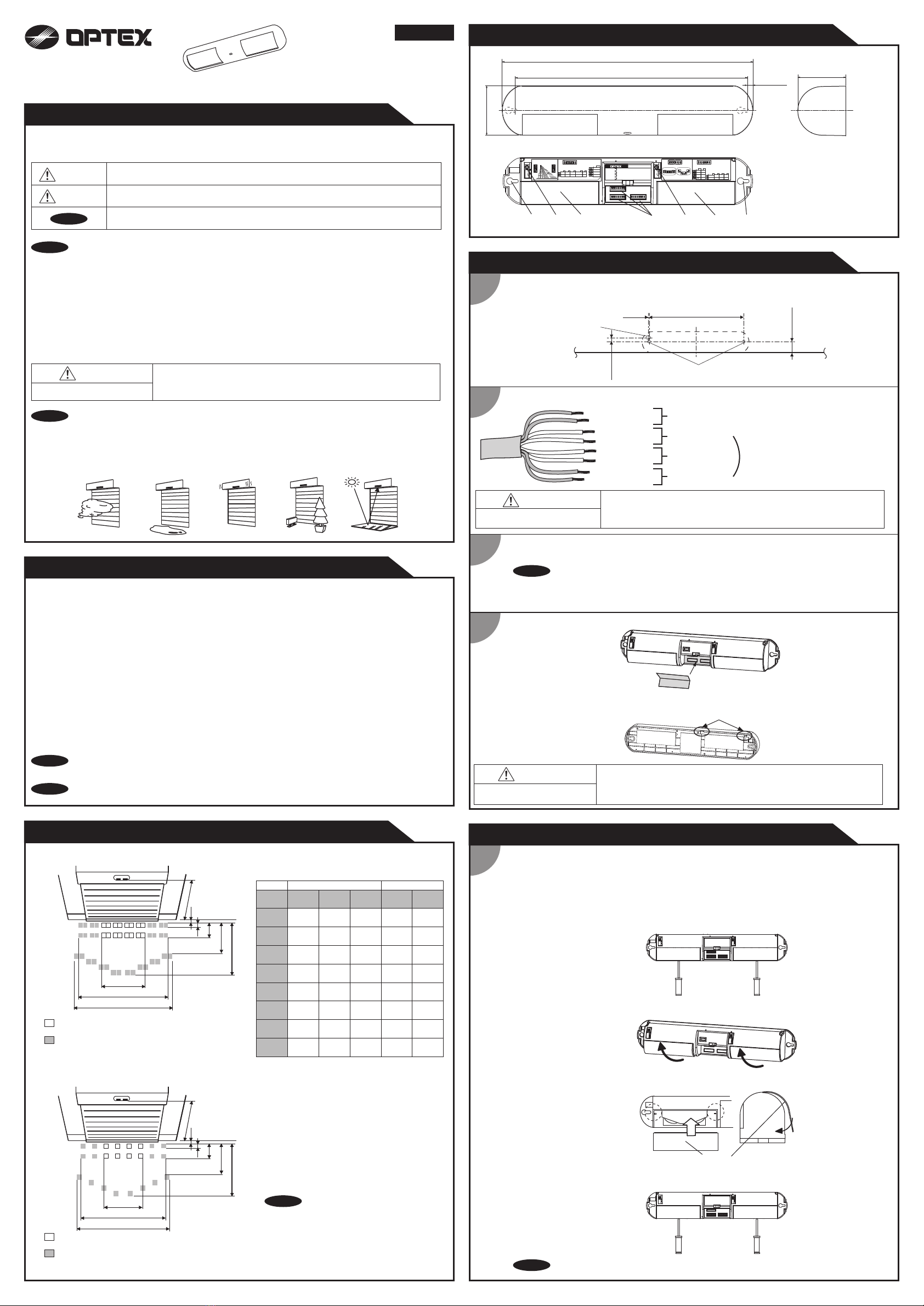 OPTEX