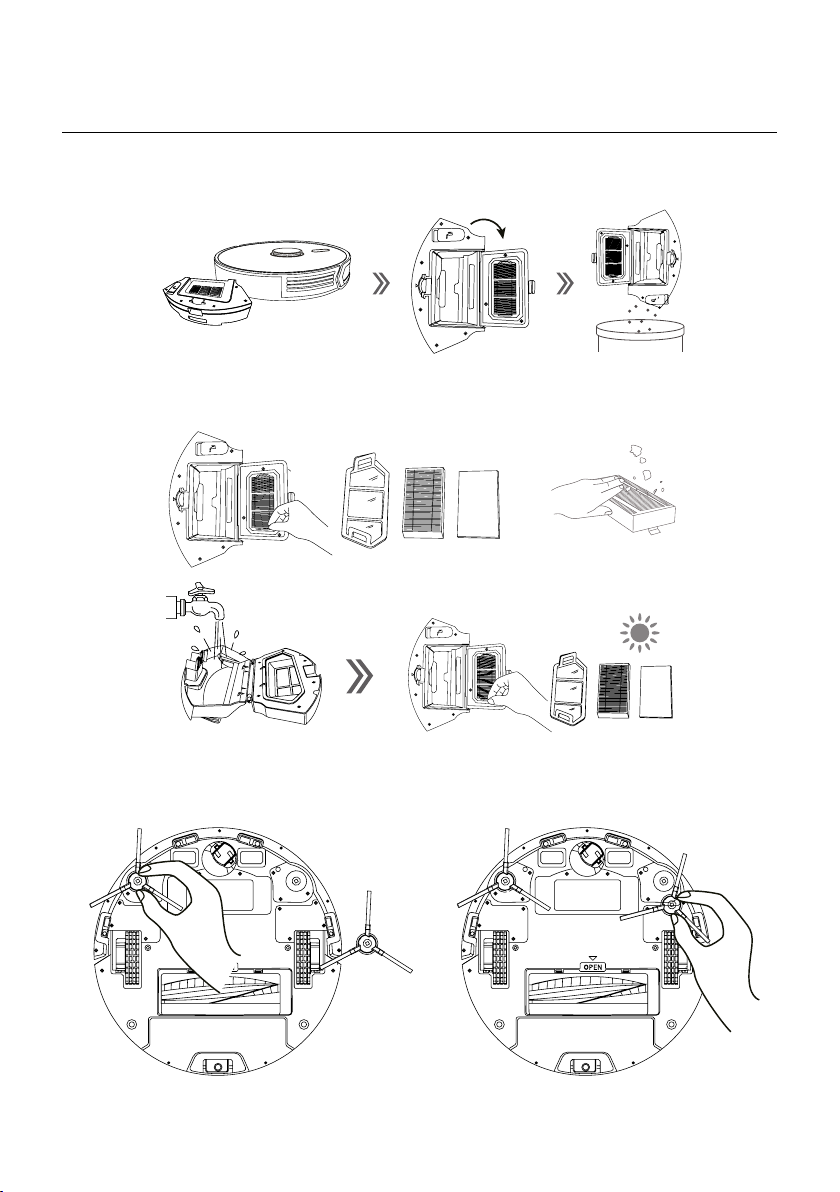 OPEN