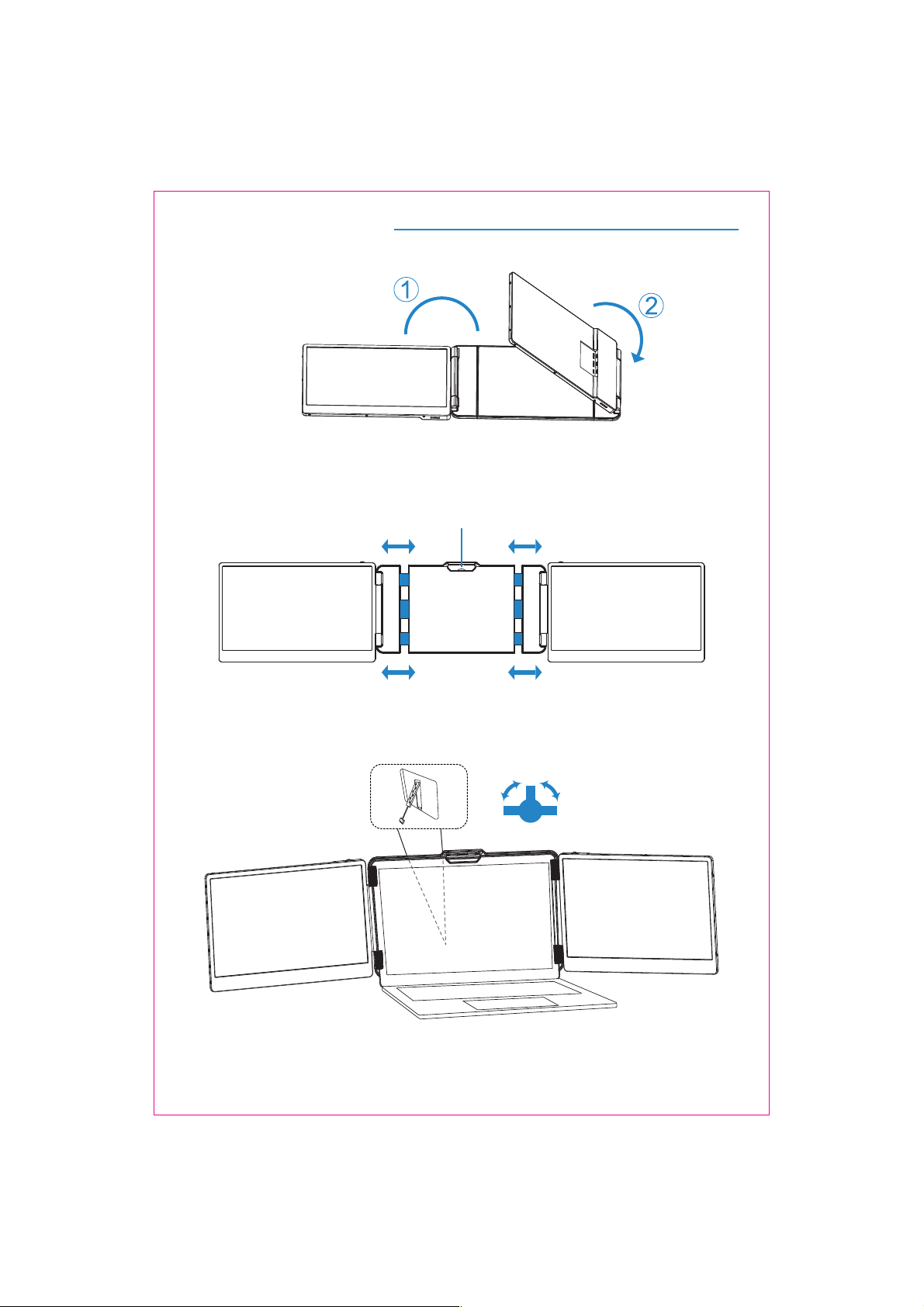 ①

②