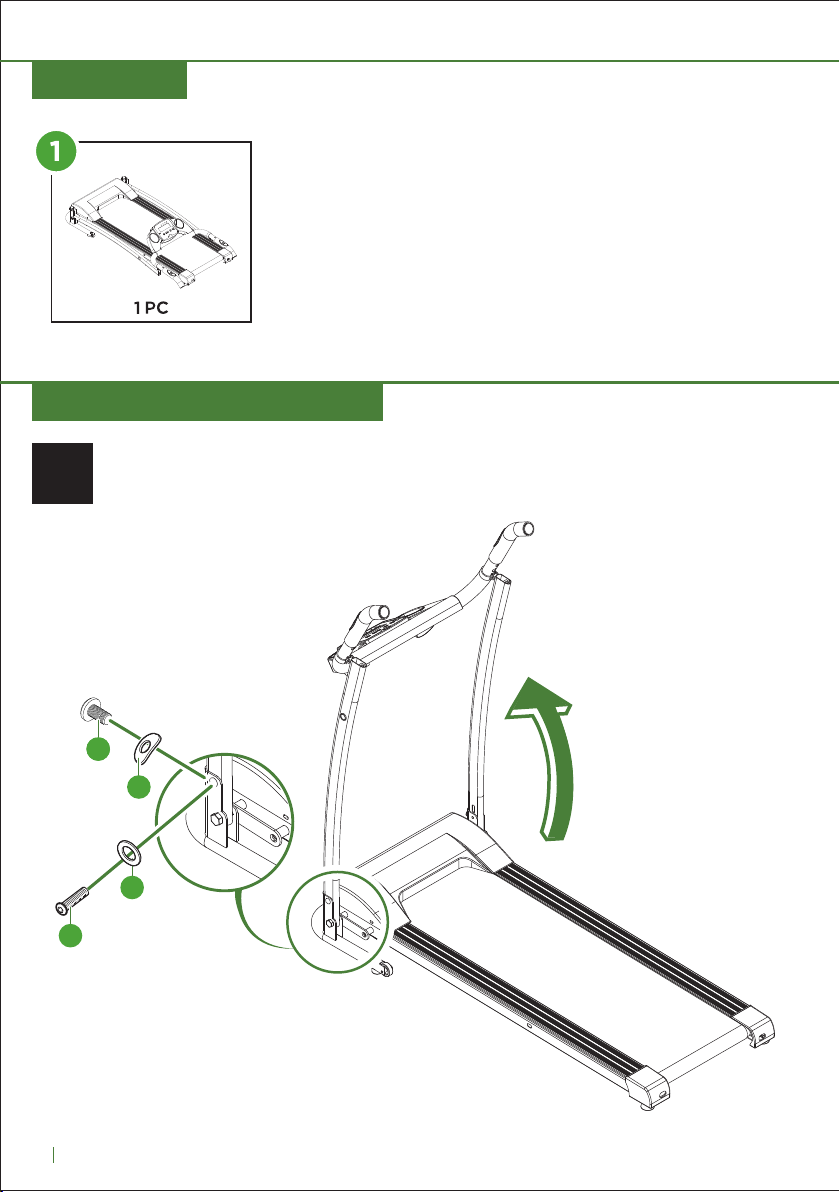 1

1 PC