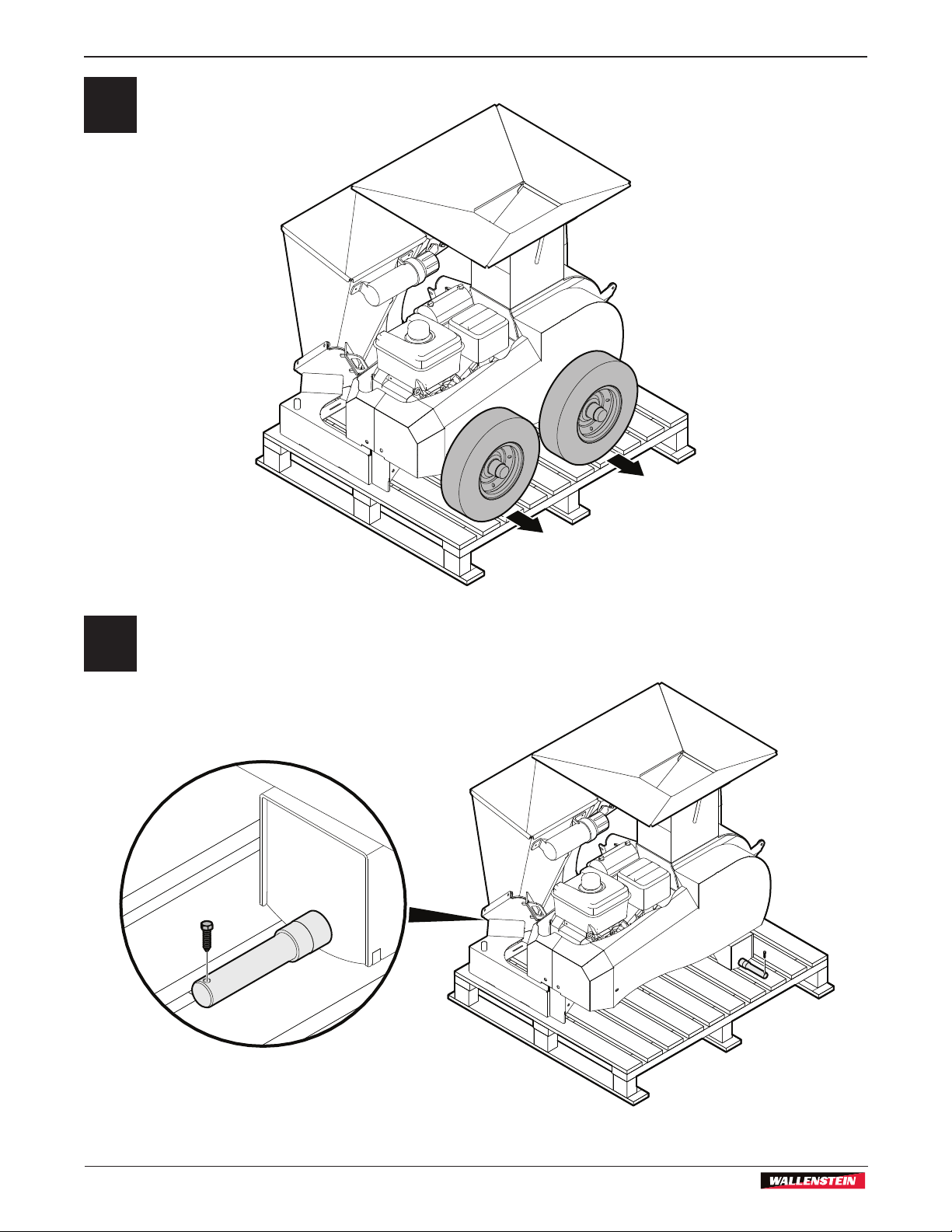 WALLENSTEIN