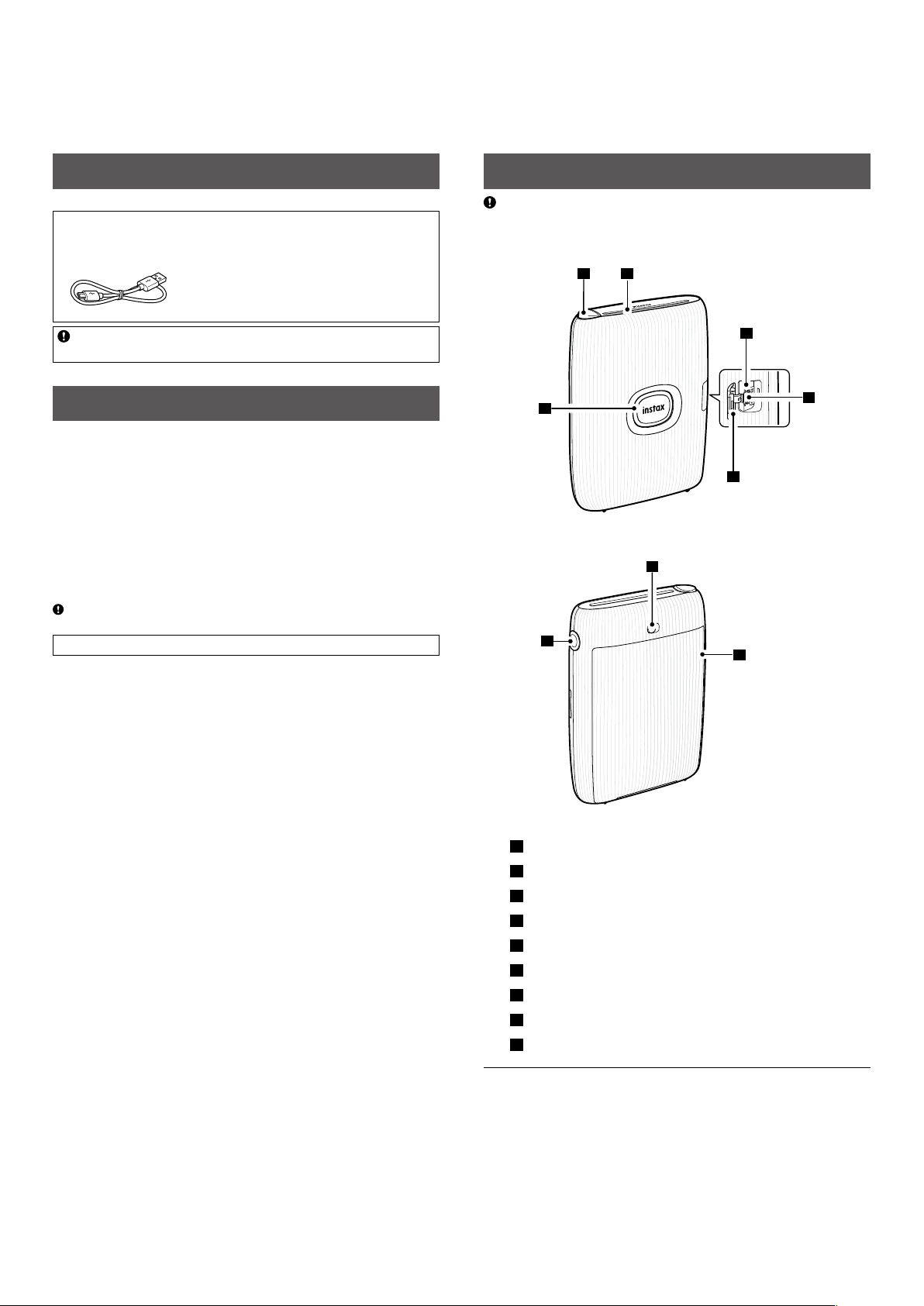 instax