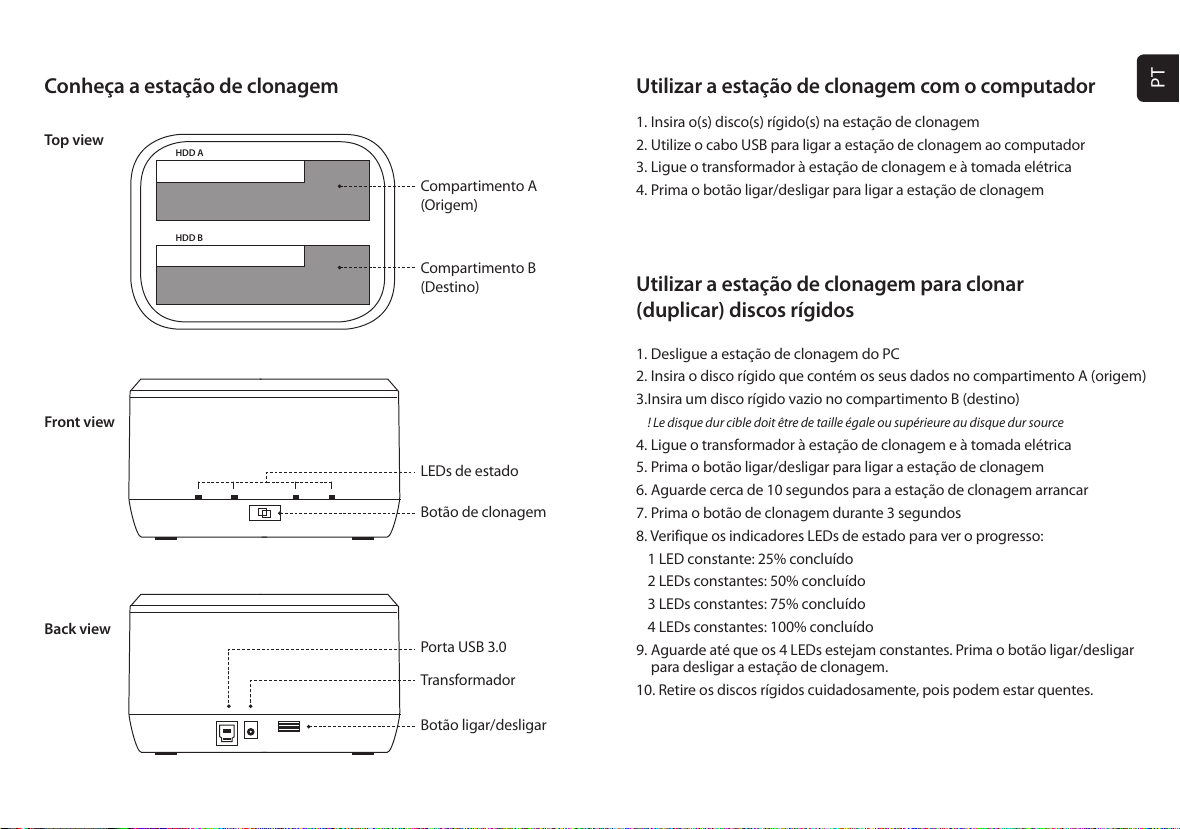 Conheça a estação de clonagem

Top view

HDD A

Compartimento A (Origem)

HDD B

Compartimento B (Destino)

Front view

LEDs de estado

Botão de clonagem

Back view

Porta USB 3.0

Transformador

Botão ligar/desligar

PT

Utilizar a estação de clonagem com o computador

1. Insira o(s) disco(s) rígido(s) na estação de clonagem
2. Utilize o cabo USB para ligar a estação de clonagem ao computador
3. Ligue o transformador à estação de clonagem e à tomada elétrica
4. Prima o botão ligar/desligar para ligar a estação de clonagem

Utilizar a estação de clonagem para clonar (duplicar) discos rígidos

1. Desligue a estação de clonagem do PC
2. Insira o disco rígido que contém os seus dados no compartimento A (origem)
3.Insira um disco rígido vazio no compartimento B (destino)
! Le disque dur cible doit être de taille égale ou supérieure au disque dur source
4. Ligue o transformador à estação de clonagem e à tomada elétrica
5. Prima o botão ligar/desligar para ligar a estação de clonagem
6. Aguarde cerca de 10 segundos para a estação de clonagem arrancar
7. Prima o botão de clonagem durante 3 segundos
8. Verifique os indicadores LEDs de estado para ver o progresso:
1 LED constante: 25% concluído
2 LEDs constantes: 50% concluído
3 LEDs constantes: 75% concluído
4 LEDs constantes: 100% concluído
9. Aguarde até que os 4 LEDs estejam constantes. Prima o botão ligar/desligar para desligar a estação de clonagem.
10. Retire os discos rígidos cuidadosamente, pois podem estar quentes.