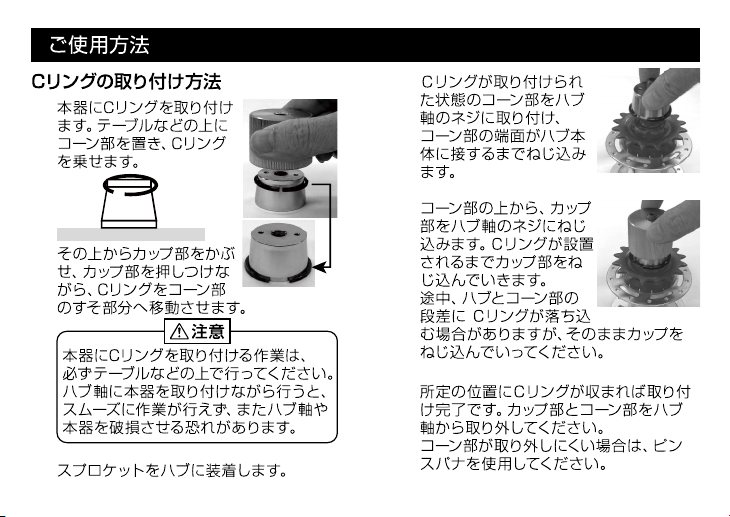 ご使用方法

Cリングの取り付け方法

本器にCリングを取り付けます。テーブルなどの上にコーン部を置き、Cリングを乗せます。

その上からカップ部をかぶせ、カップ部を押しつけながら、Cリングをコーン部のすそ部分へ移動させます。

⚠注意

本器にCリングを取り付ける作業は、必ずテーブルなどの上で行ってください。ハブ軸に本器を取り付けながら行うと、スムーズに作業が行えず、またハブ軸や本器を破損させる恐れがあります。

スプロケットをハブに装着します。

Cリングが取り付けられた状態のコーン部をハブ軸のネジに取り付け、コーン部の端面がハブ本体に接するまでねじ込みます。

コーン部の上から、カップ部をハブ軸のネジにねじ込みます。Cリングが設置されるまでカップ部をねじ込んでいきます。
途中、ハブとコーン部の段差に Cリングが落ち込む場合がありますが、そのままカップをねじ込んでいってください。

所定の位置にCリングが収まれば取り付け完了です。カップ部とコーン部をハブ軸から取り外してください。
コーン部が取り外しにくい場合は、ピンスパナを使用してください。