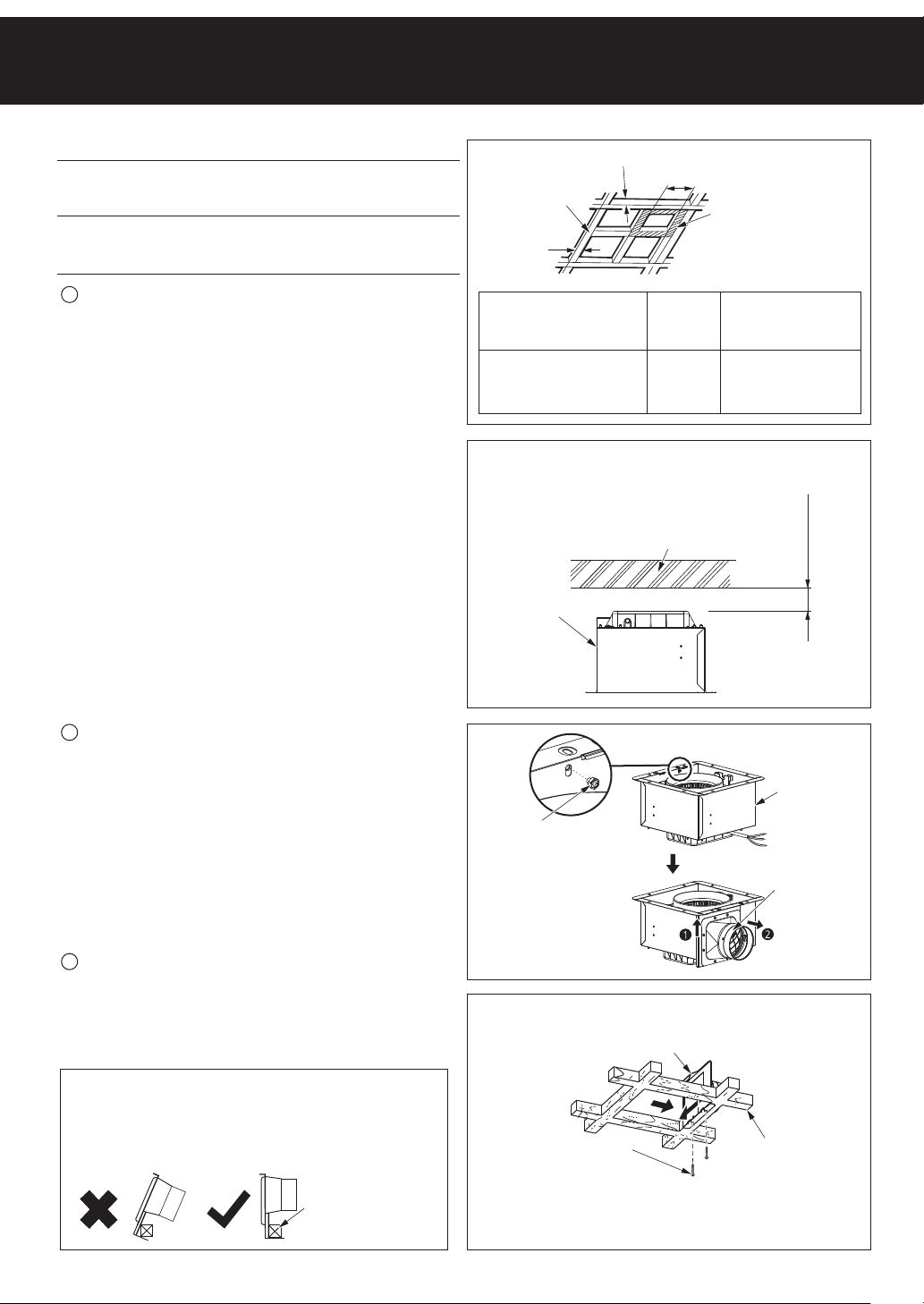 ❶
❷